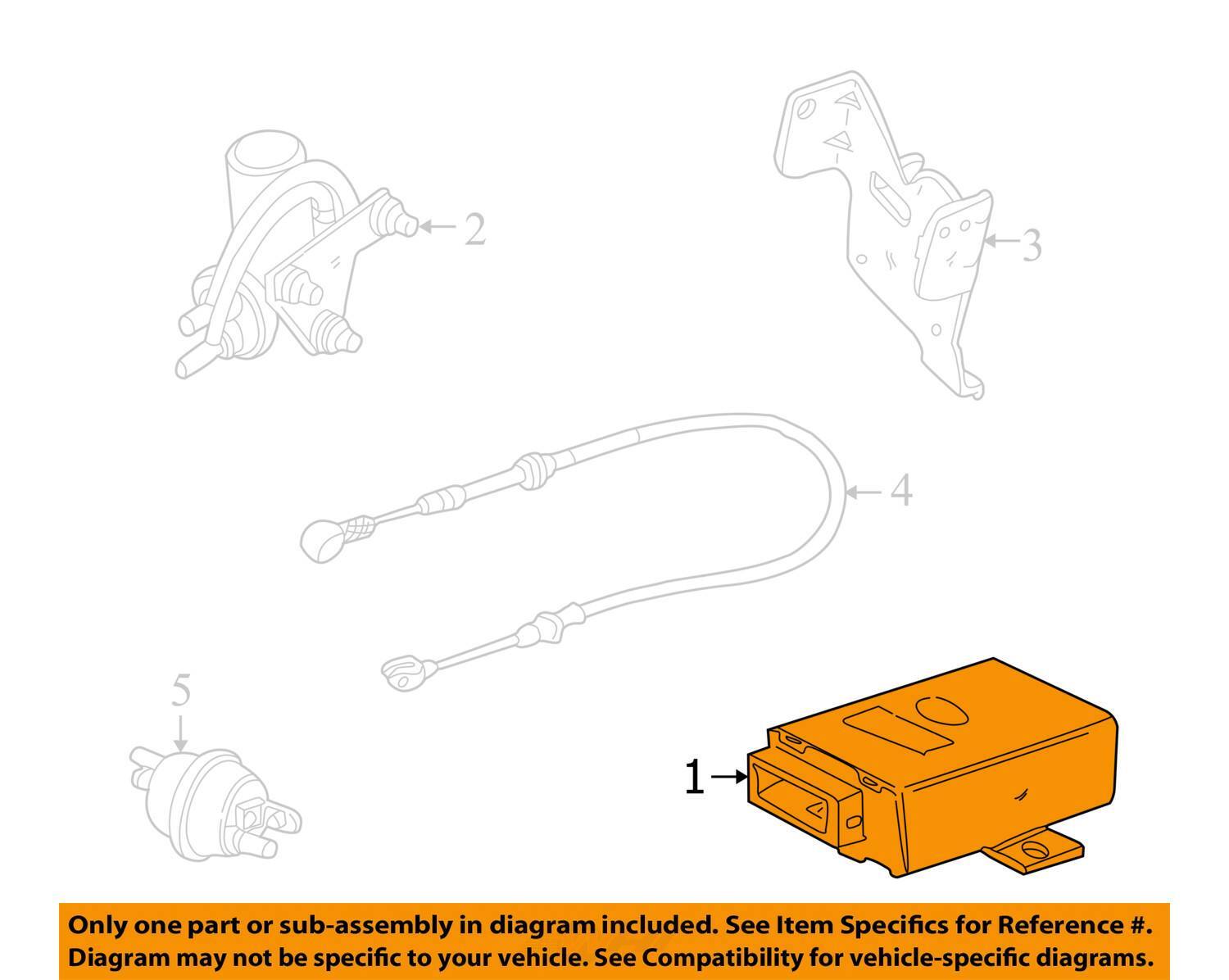 2

3

4

5

1

Only one part or sub-assembly in diagram included. See Item Specifics for Reference #.
Diagram may not be specific to your vehicle. See Compatibility for vehicle-specific diagrams.