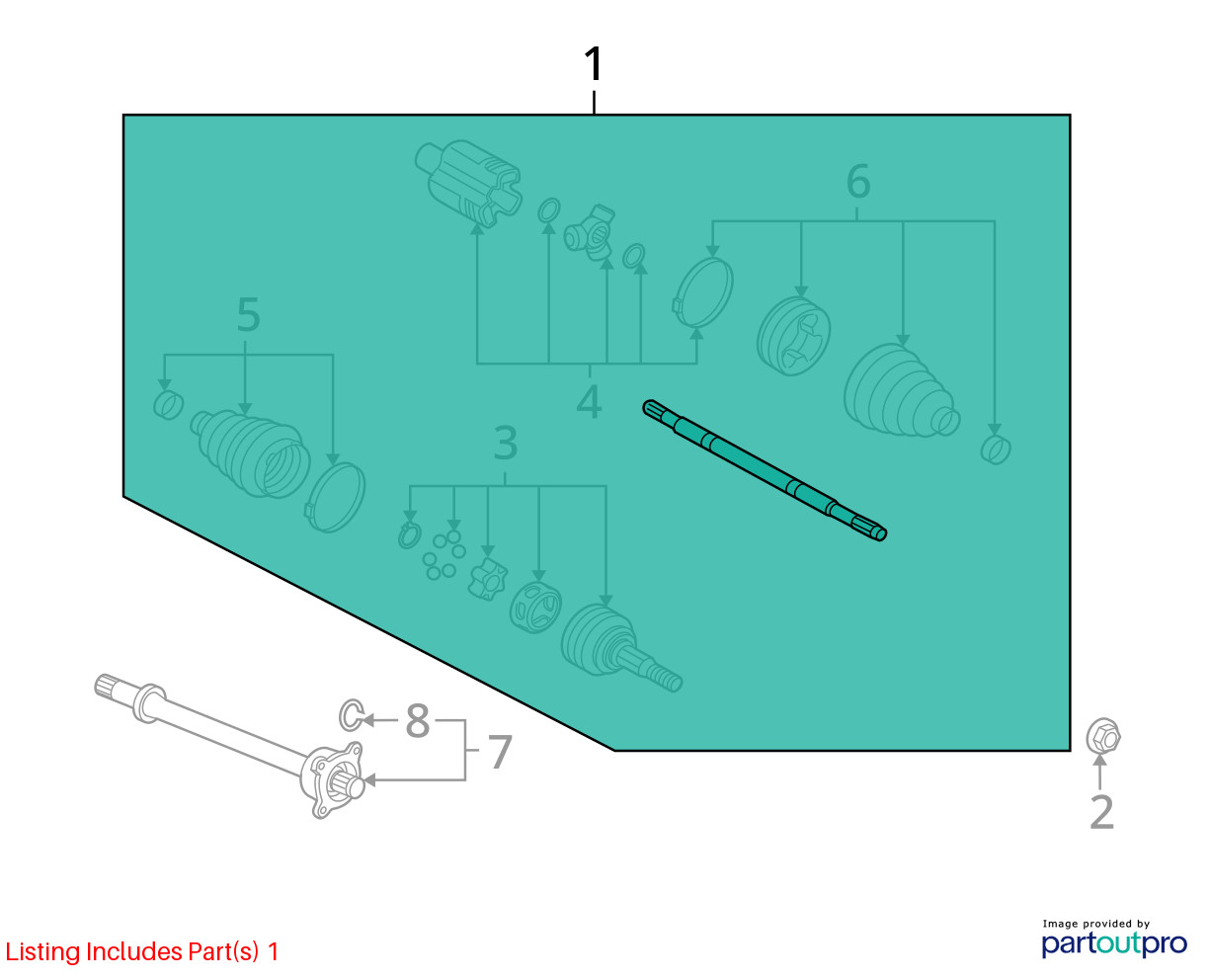 1
6
5
4
3
8
7
2
Listing Includes Part(s) 1
Image provided by
partoutpro