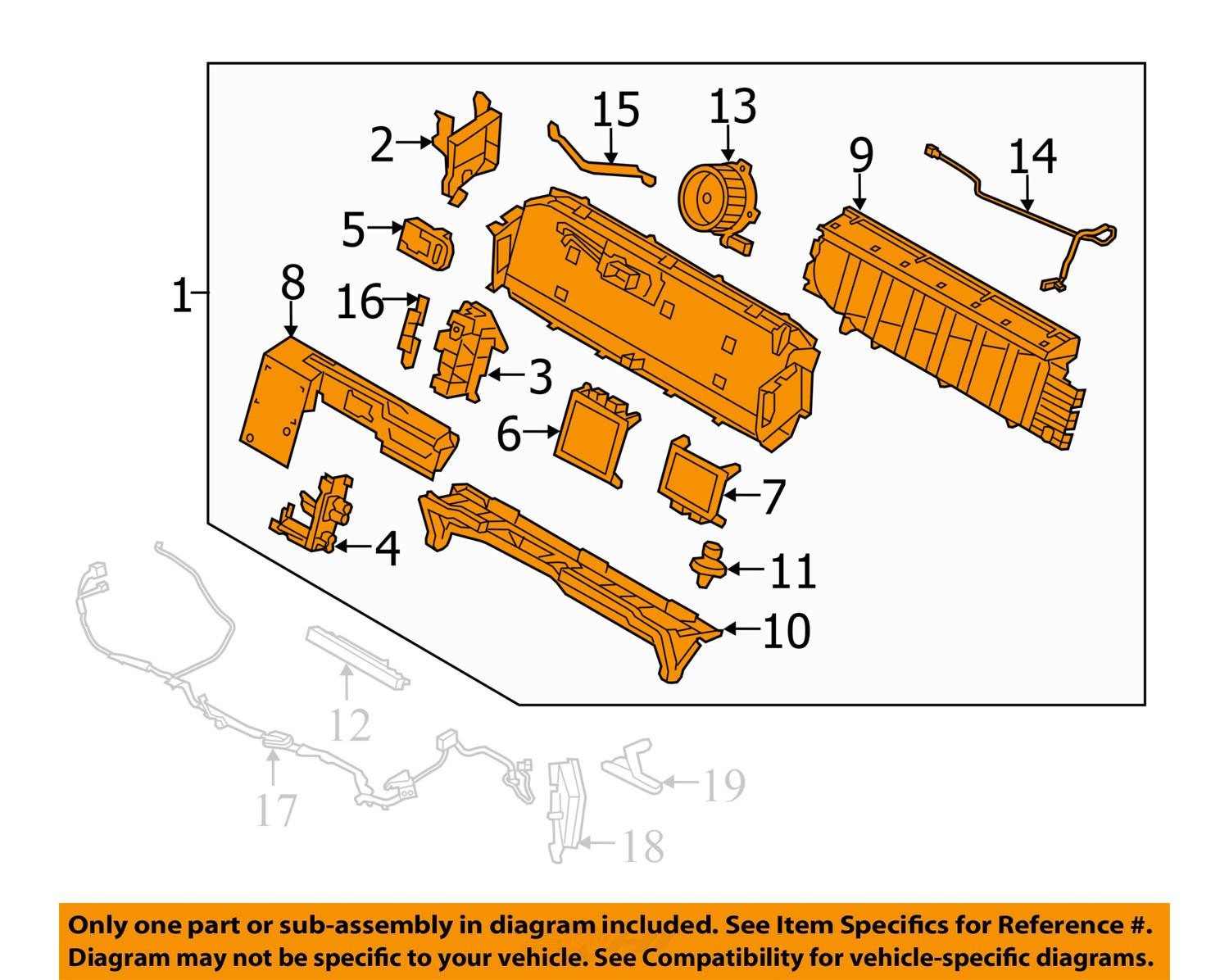 15
13
2
9
14
5
1
8
16
3
6
7
4
11
10
12
17
19
18

Only one part or sub-assembly in diagram included. See Item Specifics for Reference #. Diagram may not be specific to your vehicle. See Compatibility for vehicle-specific diagrams.