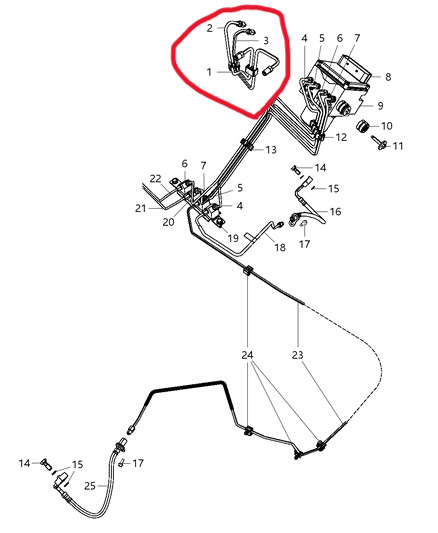 2
3
1
4
5
6
7
8
9
10
11
12
13
14
15
16
17
6
7
22
5
4
21
20
19
18
24
23
14
15
17
25