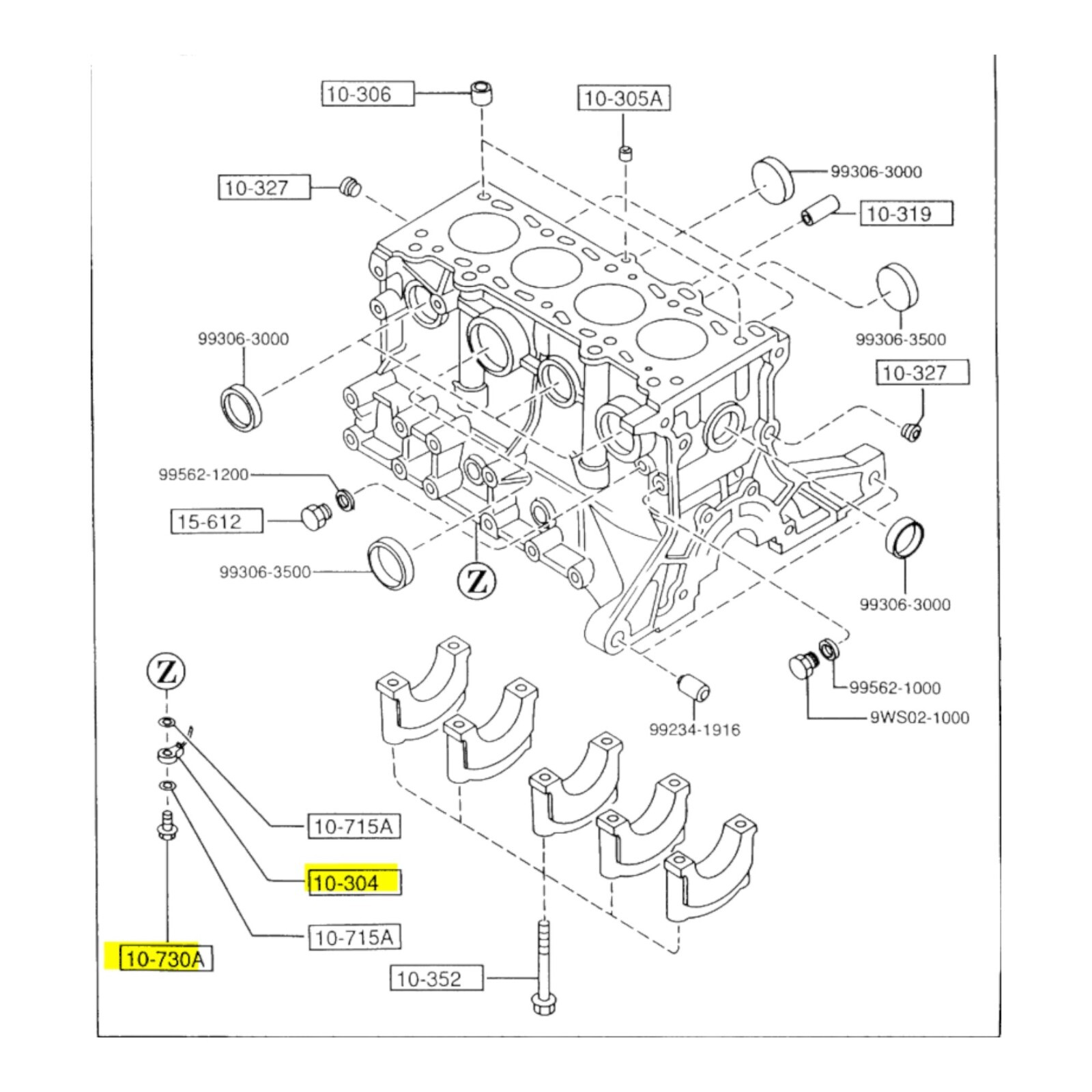 10-306

10-305A

10-327

99306-3000

10-319

99306-3500

99306-3000

10-327

99562-1200

15-612

99306-3500

Z

99306-3000

Z

99562-1000

9WS02-1000

99234-1916

10-715A

10-304

10-715A

10-730A

10-352