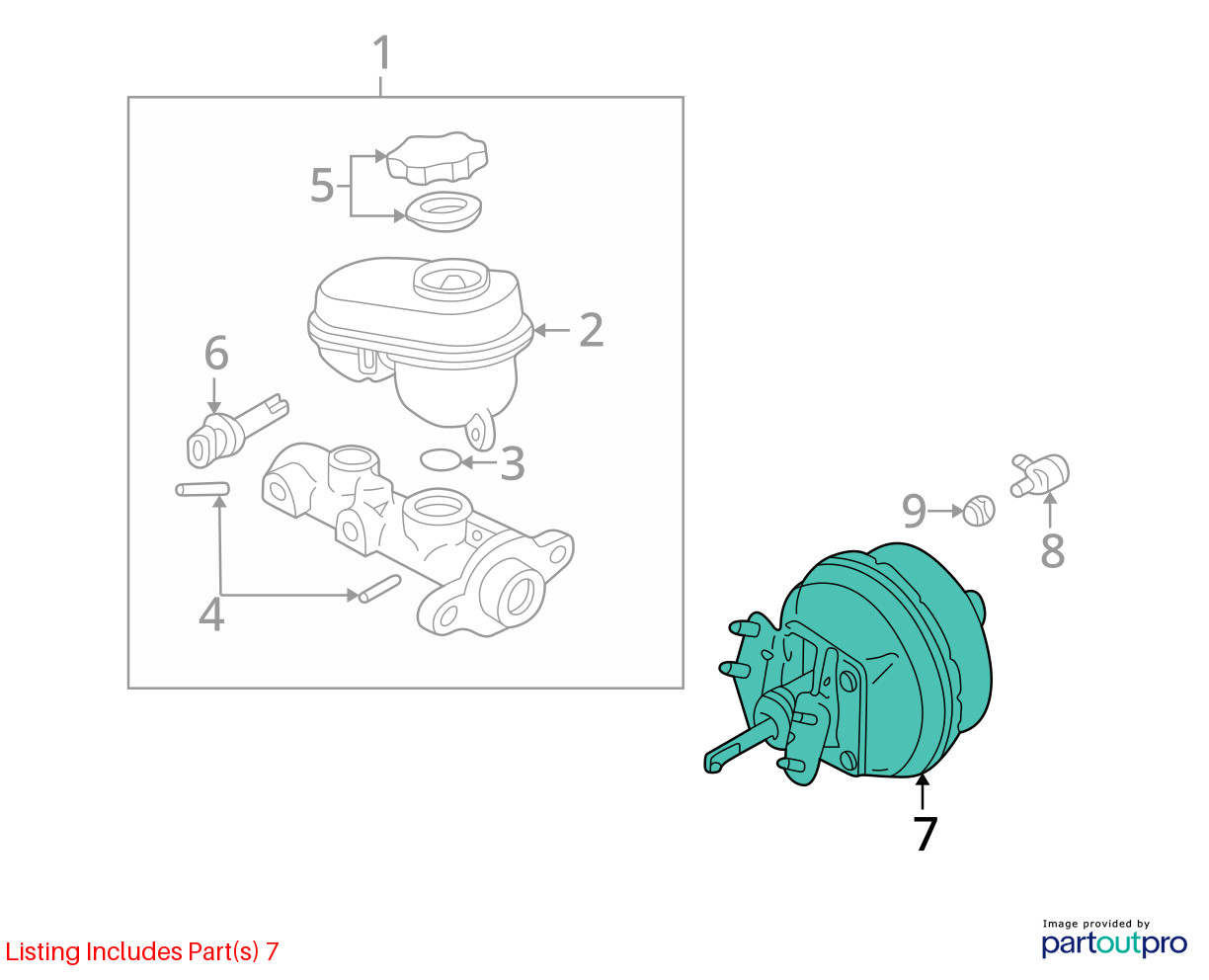 1
5
2
6
3
4
9
8
7
Listing Includes Part(s) 7
Image provided by
partoutpro