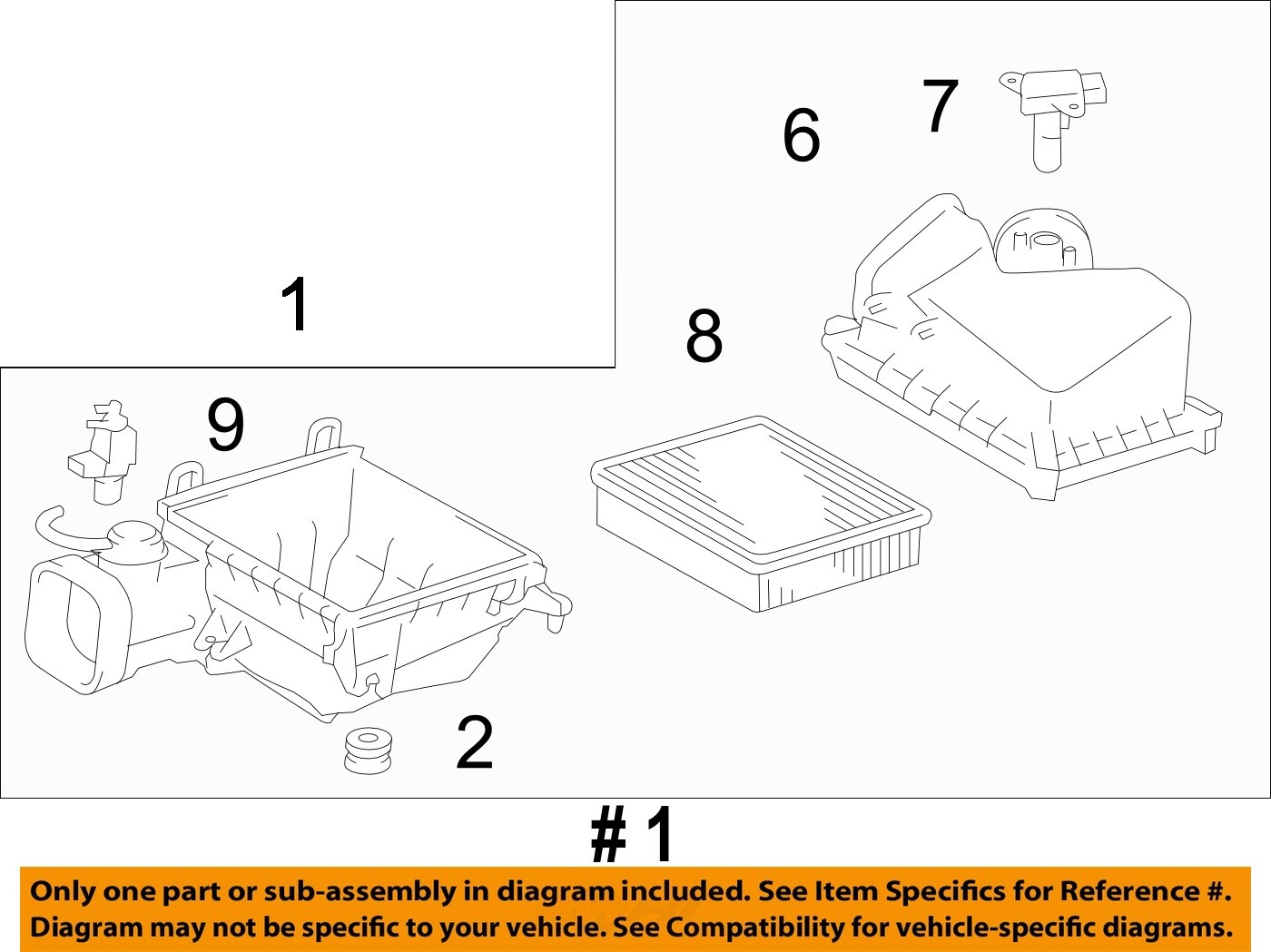 7
6
1
8
9
2
# 1
Only one part or sub-assembly in diagram included. See Item Specifics for Reference #.
Diagram may not be specific to your vehicle. See Compatibility for vehicle-specific diagrams.