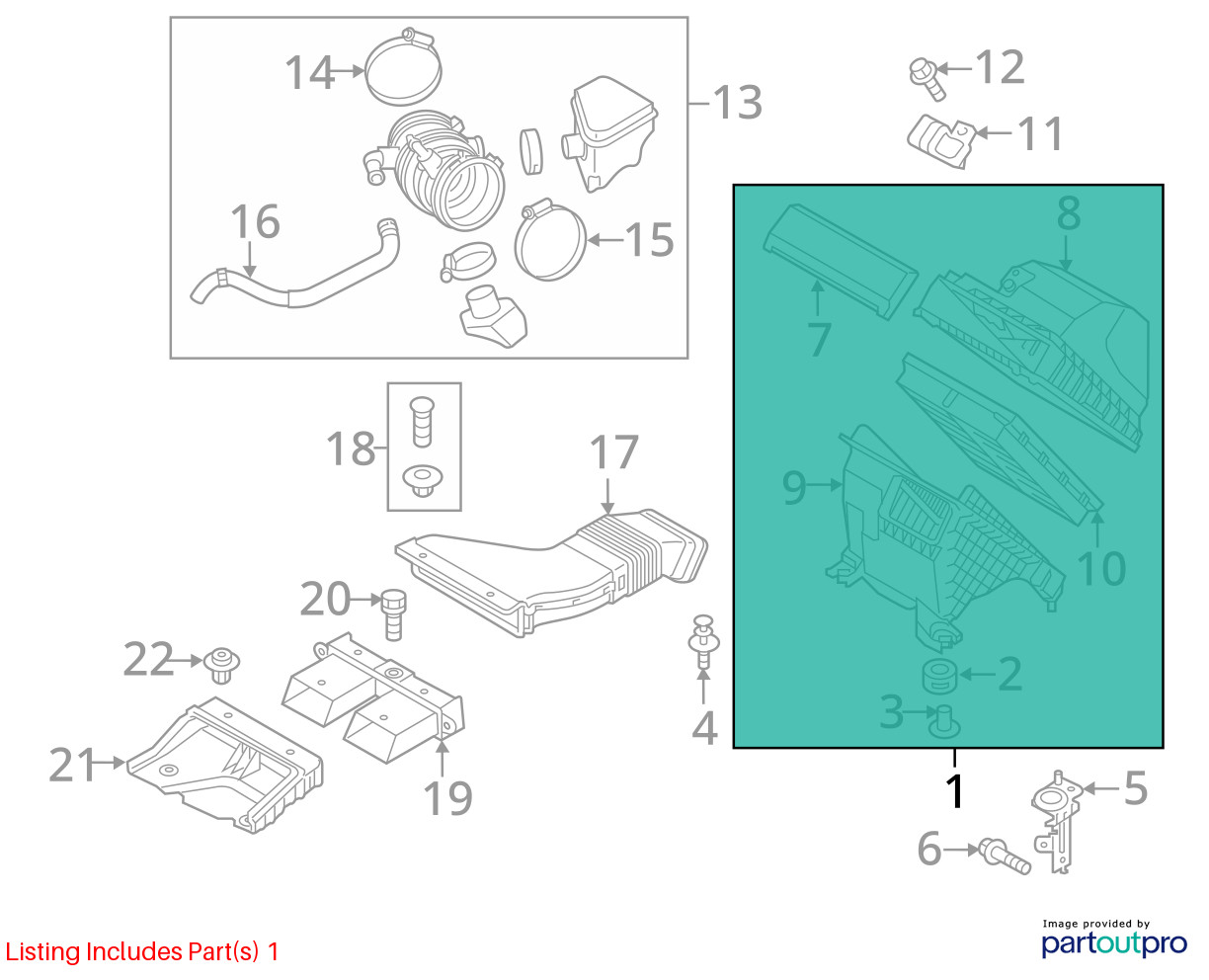 14
13
12
11
16
15
8
7
18
17
9
10
20
22
4
2
3
21
19
1
5
6

Listing Includes Part(s) 1

Image provided by
partoutpro