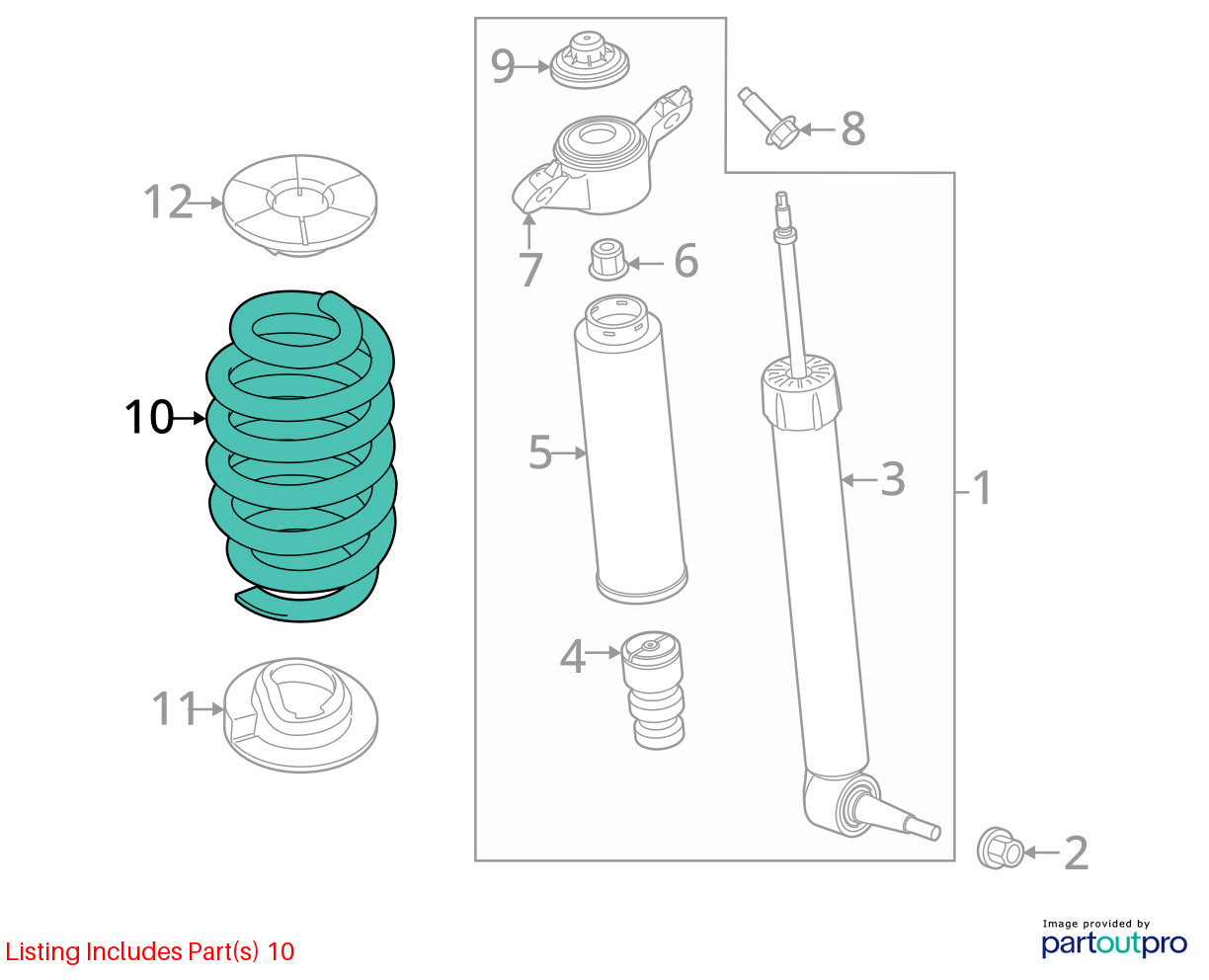 9
8
12
7
6
10
5
3
1
4
11
2

Listing Includes Part(s) 10

Image provided by
partoutpro