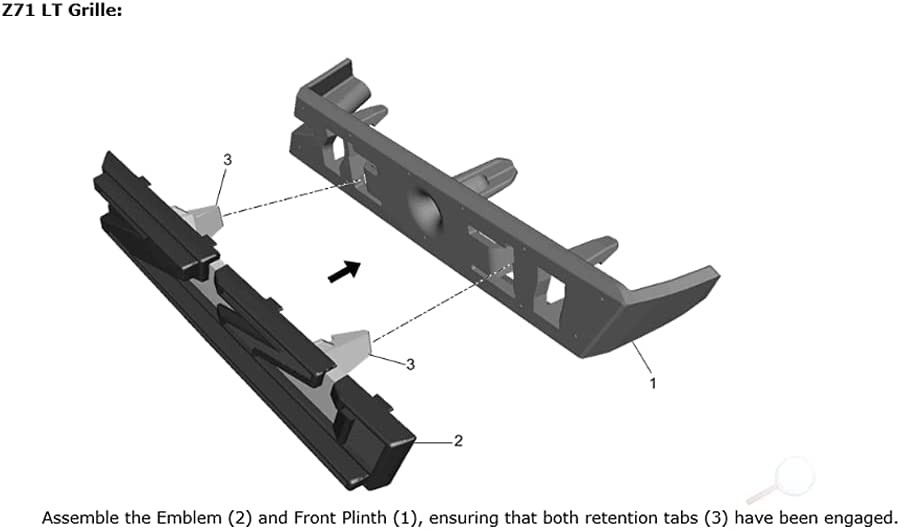 Z71 LT Grille:

3

3

1

2

Assemble the Emblem (2) and Front Plinth (1), ensuring that both retention tabs (3) have been engaged.