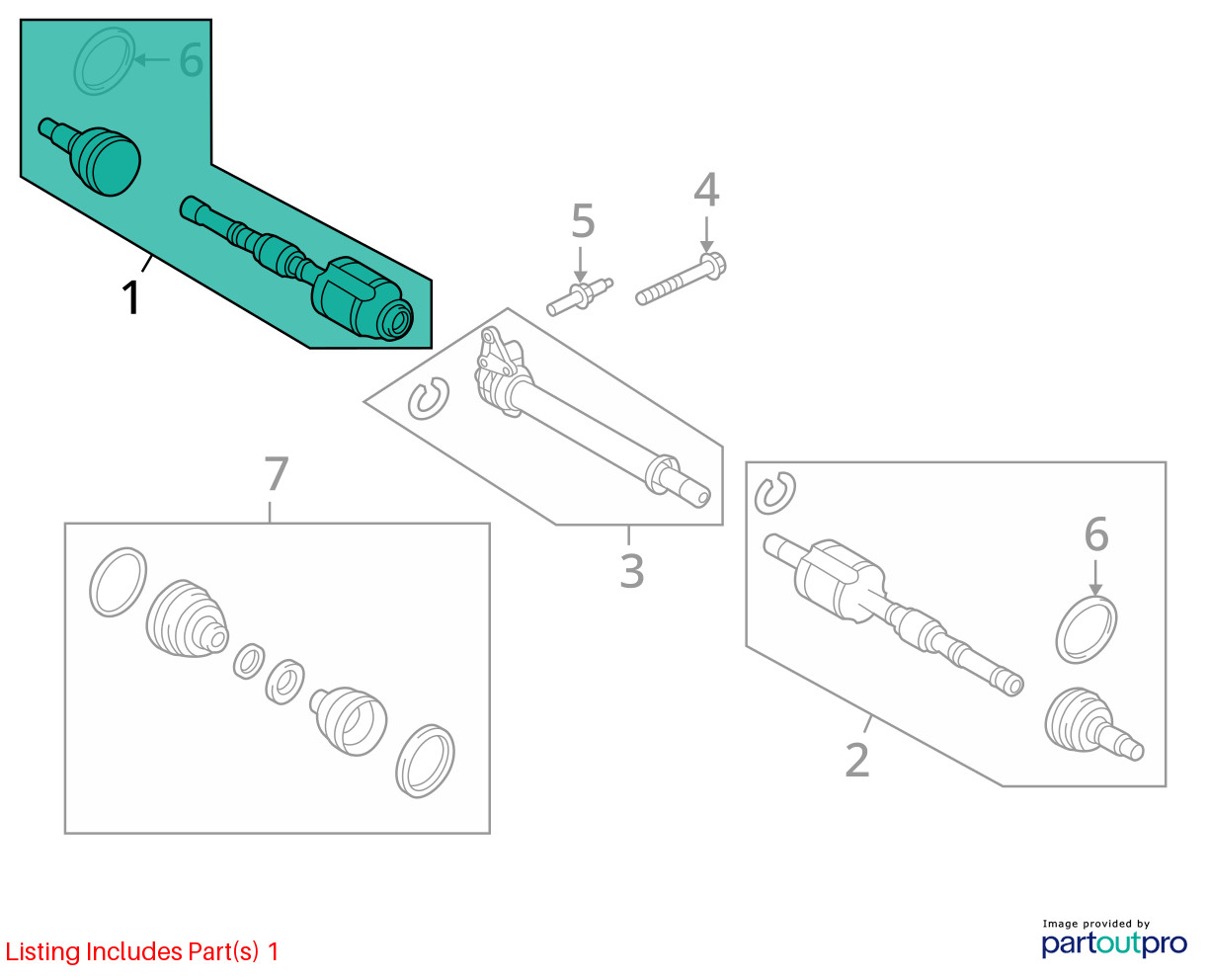 6
1
5
4
7
3
6
2
Listing Includes Part(s) 1
Image provided by
partoutpro