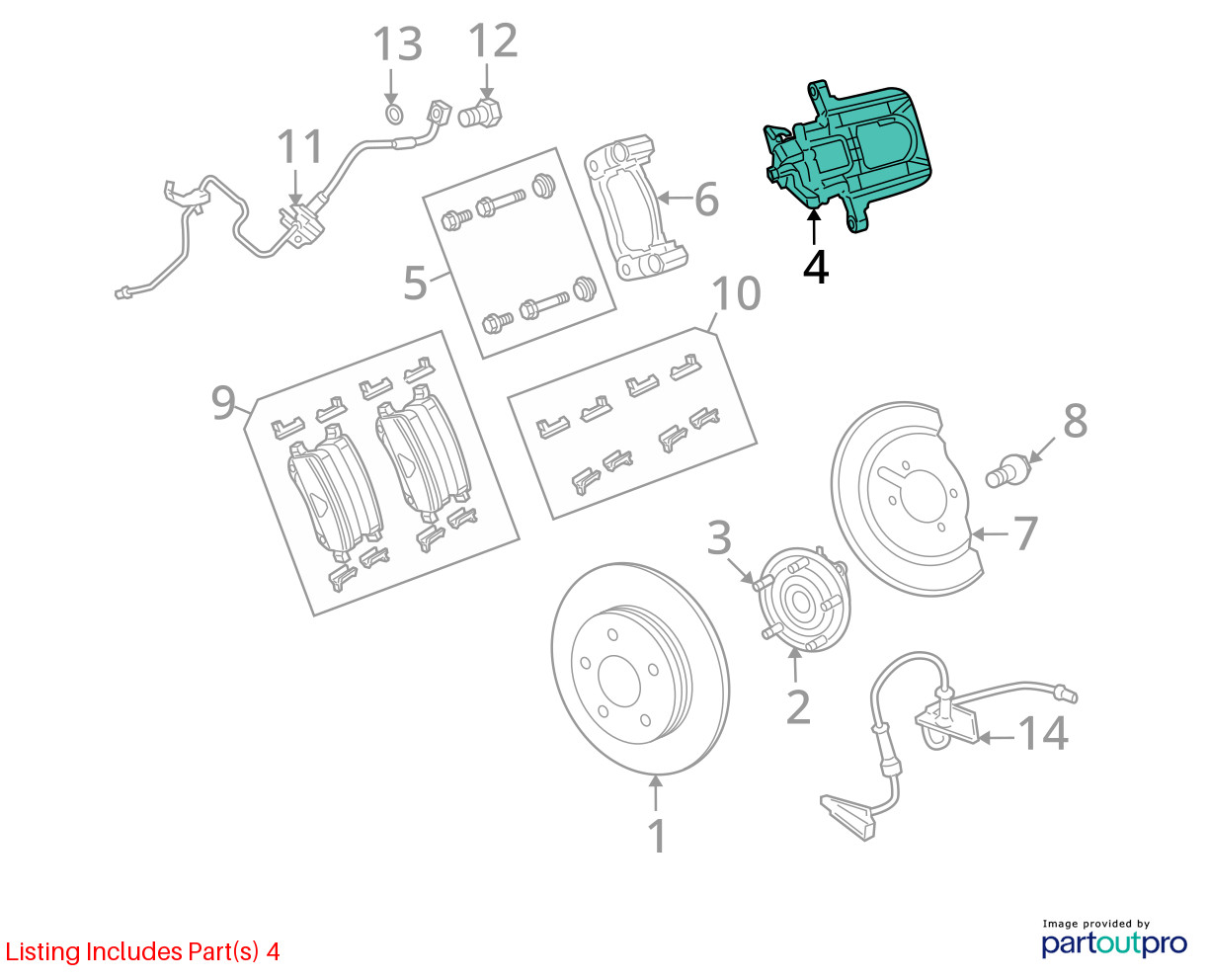 13
12
11
6
4
5
10
9
8
7
3
2
14
1

Listing Includes Part(s) 4

Image provided by
partoutpro