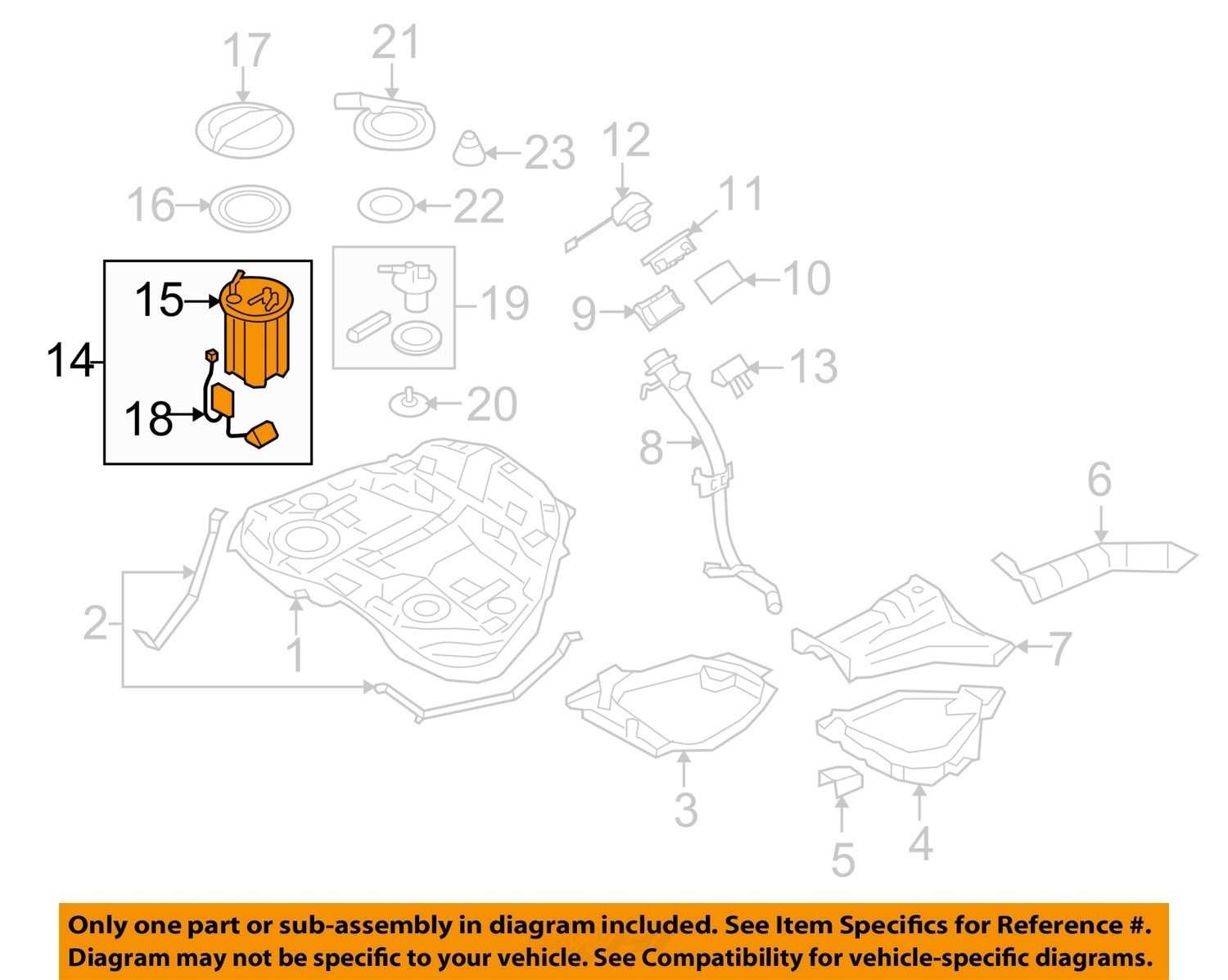 17
21
23
12
16
22
11
10
15
19
9
14
13
18
20
8
6
2
1
7
3
5
4

Only one part or sub-assembly in diagram included. See Item Specifics for Reference #.
Diagram may not be specific to your vehicle. See Compatibility for vehicle-specific diagrams.