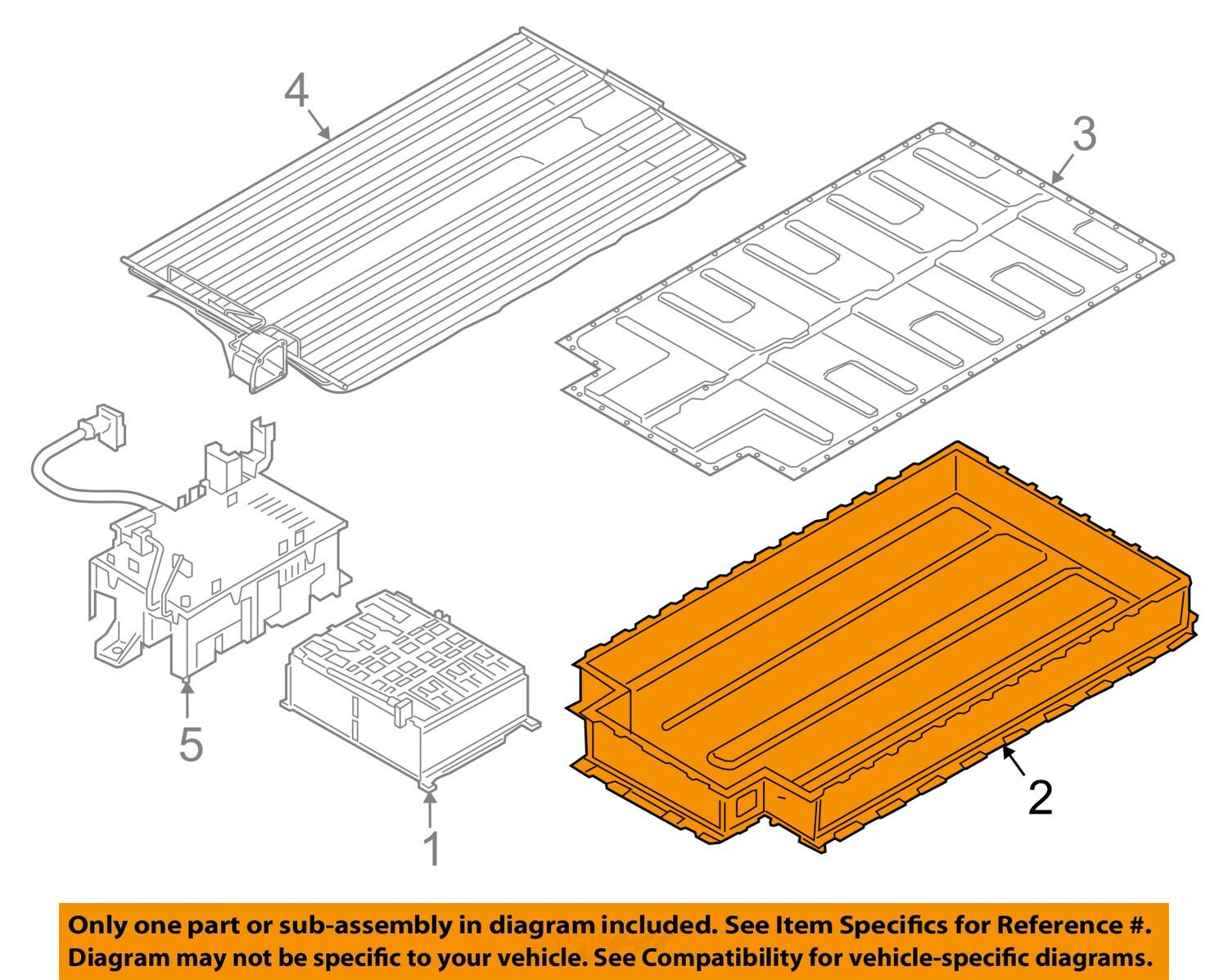 4

3

5

1

2

Only one part or sub-assembly in diagram included. See Item Specifics for Reference #.
Diagram may not be specific to your vehicle. See Compatibility for vehicle-specific diagrams.