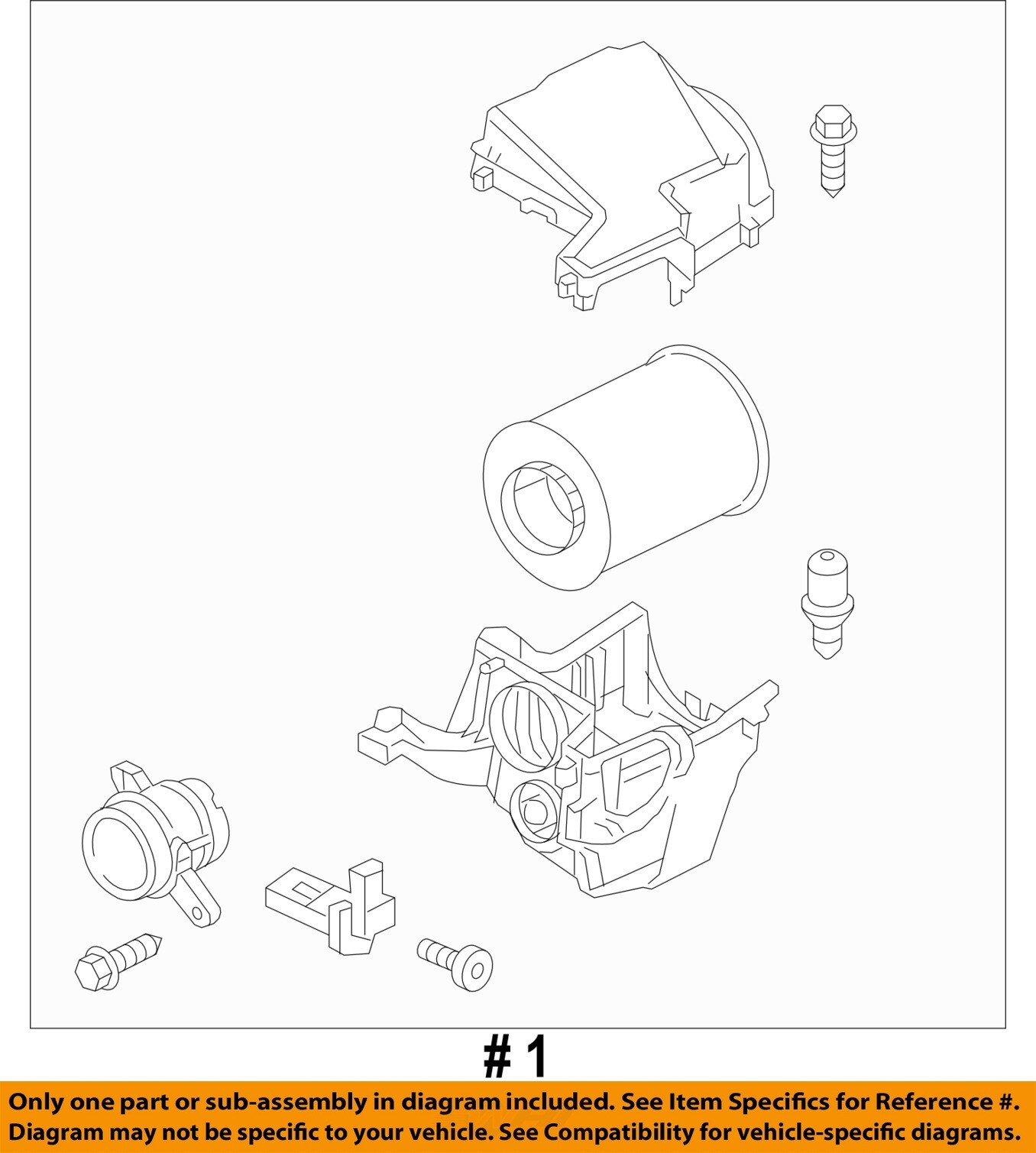 # 1

Only one part or sub-assembly in diagram included. See Item Specifics for Reference #.
Diagram may not be specific to your vehicle. See Compatibility for vehicle-specific diagrams.