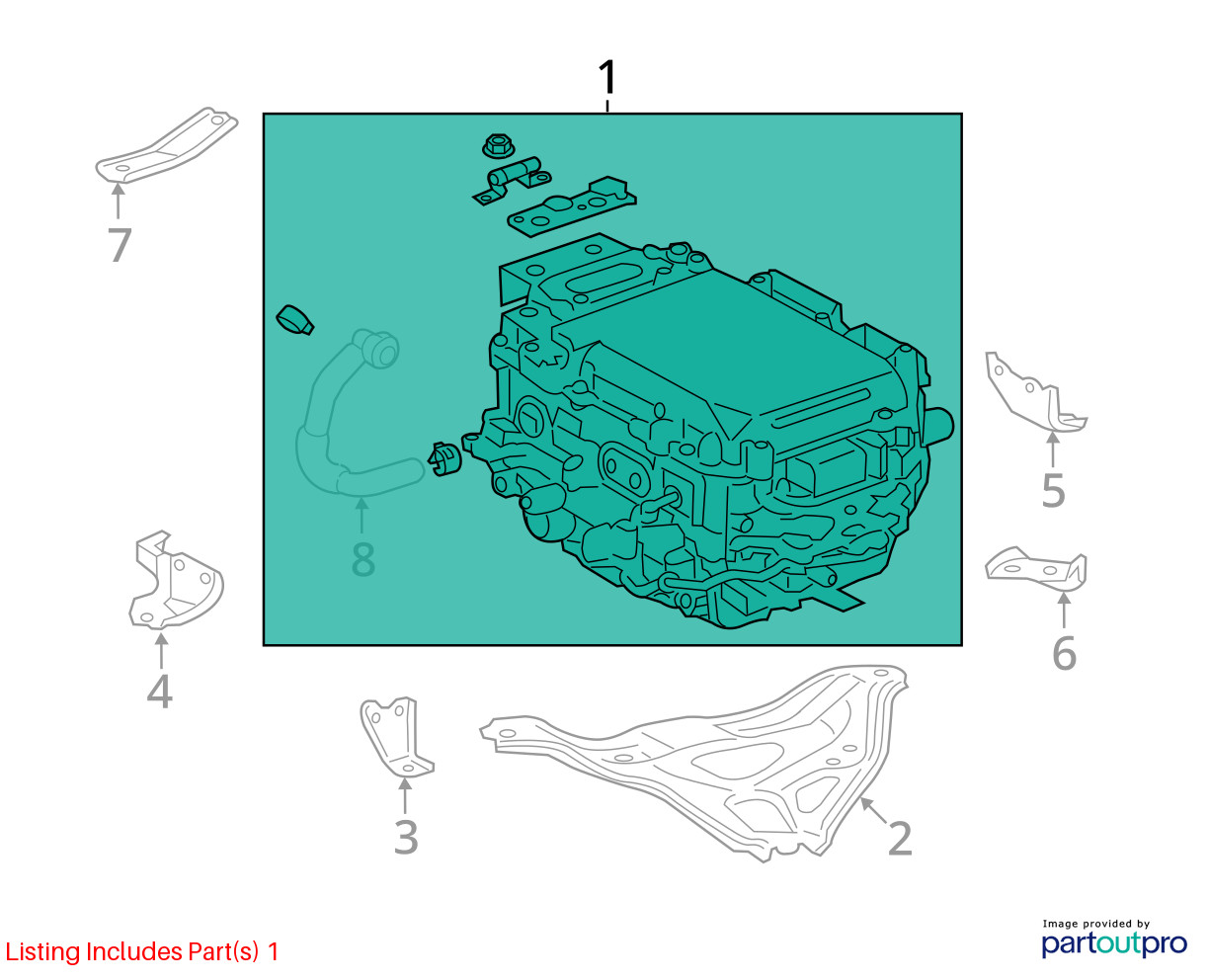 1

7

8

5

4

6

3

2

Listing Includes Part(s) 1

Image provided by
partoutpro