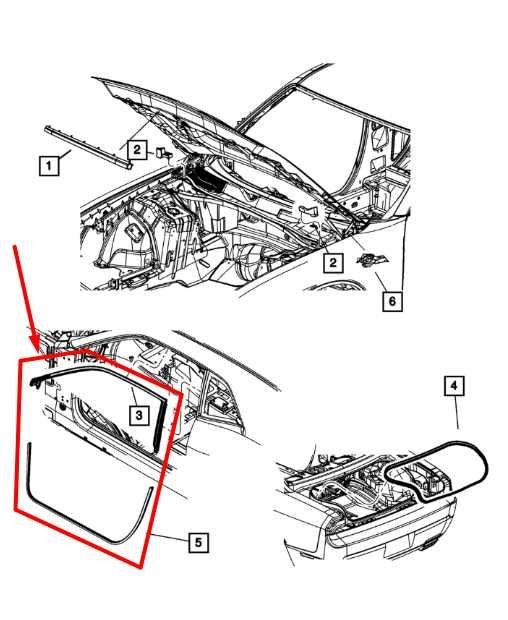 1
2
2
6
3
4
5