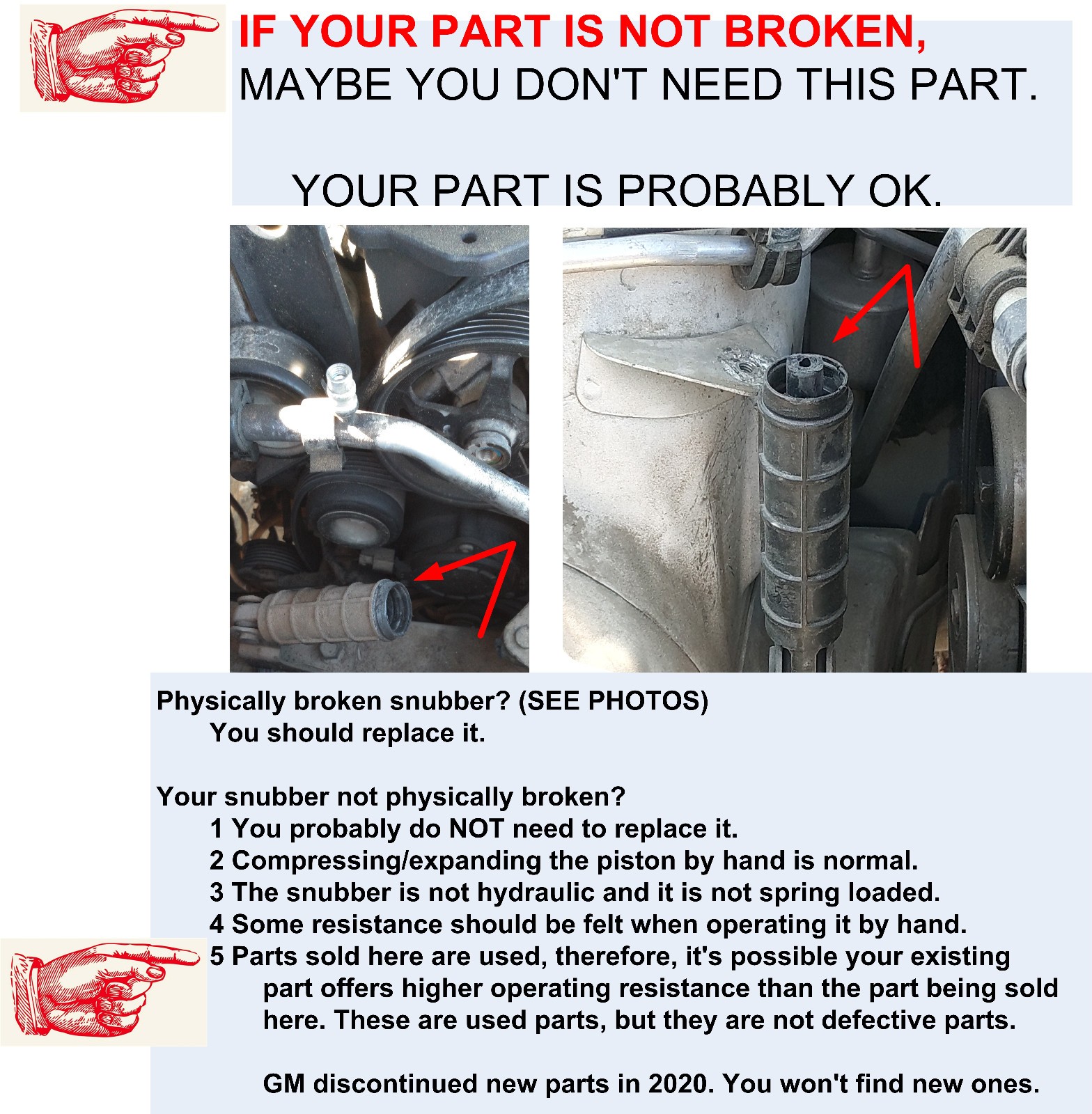 IF YOUR PART IS NOT BROKEN, MAYBE YOU DON'T NEED THIS PART.

YOUR PART IS PROBABLY OK.

Physically broken snubber? (SEE PHOTOS)
You should replace it.

Your snubber not physically broken?
1 You probably do NOT need to replace it.
2 Compressing/expanding the piston by hand is normal.
3 The snubber is not hydraulic and it is not spring loaded.
4 Some resistance should be felt when operating it by hand.
5 Parts sold here are used, therefore, it's possible your existing part offers higher operating resistance than the part being sold here. These are used parts, but they are not defective parts.

GM discontinued new parts in 2020. You won't find new ones.