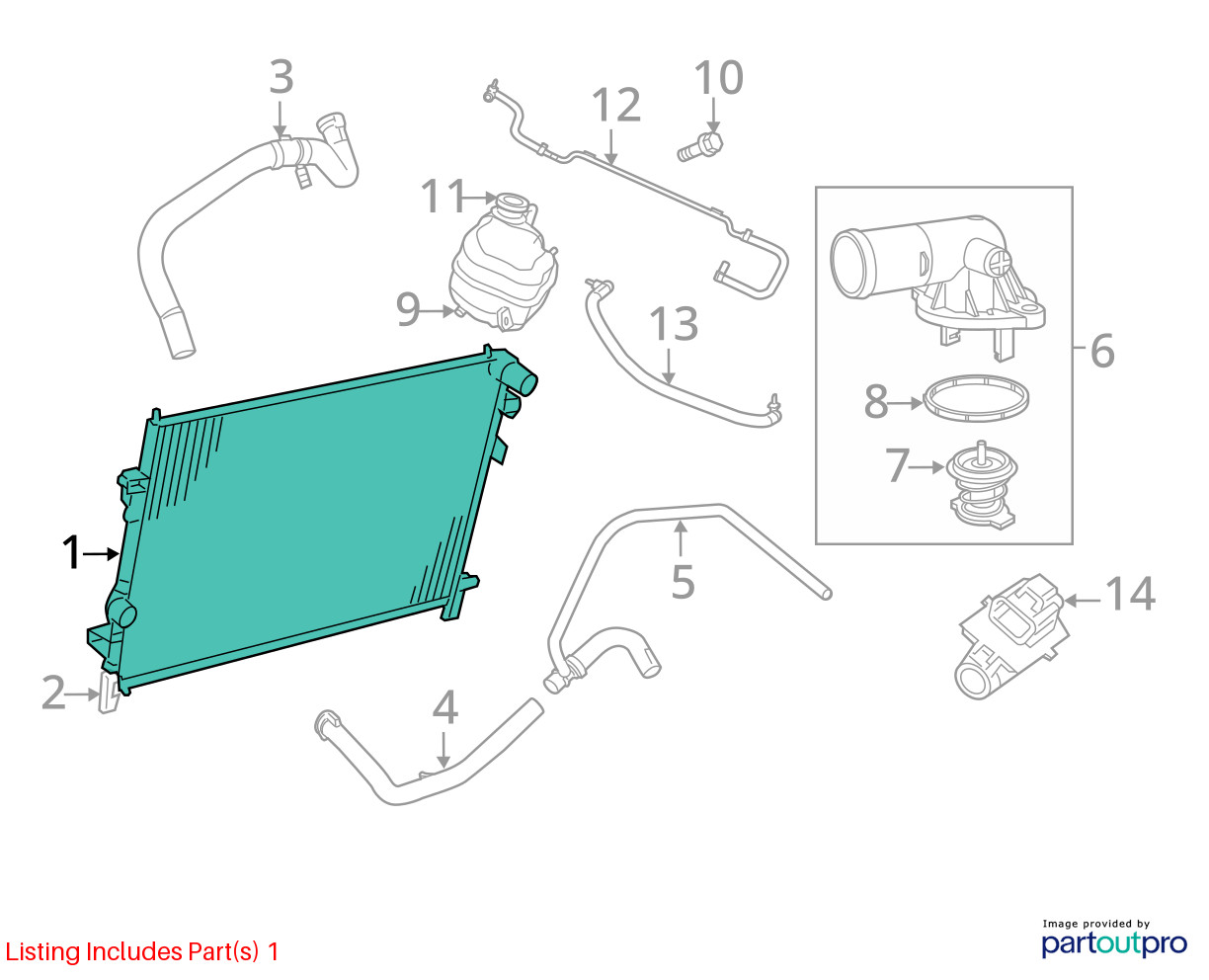 3
12
10
11
9
13
6
8
7
1
5
14
2
4

Listing Includes Part(s) 1

Image provided by
partoutpro