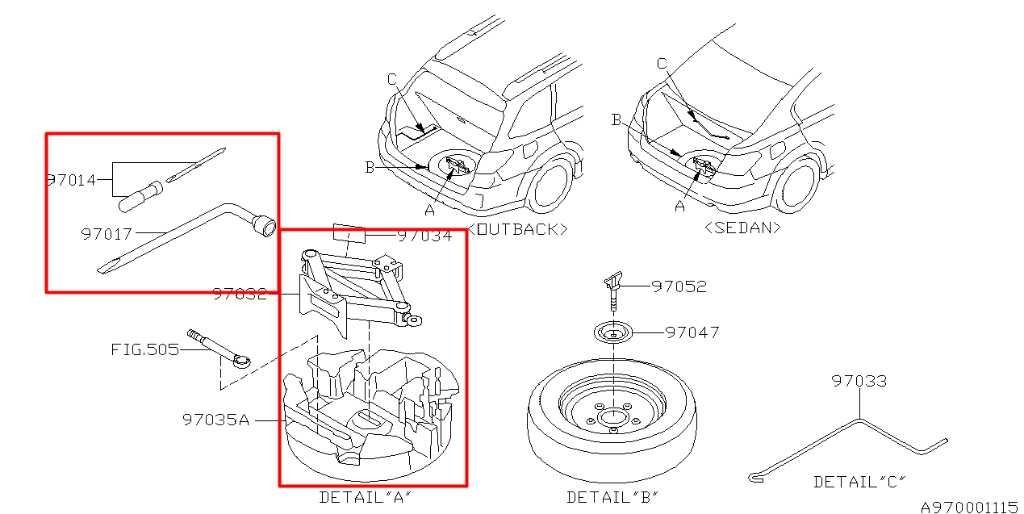 C
B
A
<OUTBACK>
C
B
A
<SEDAN>
97014
97017
97034
97032
FIG.505
97035A
DETAIL"A"
97052
97047
DETAIL"B"
97033
DETAIL"C"
A970001115