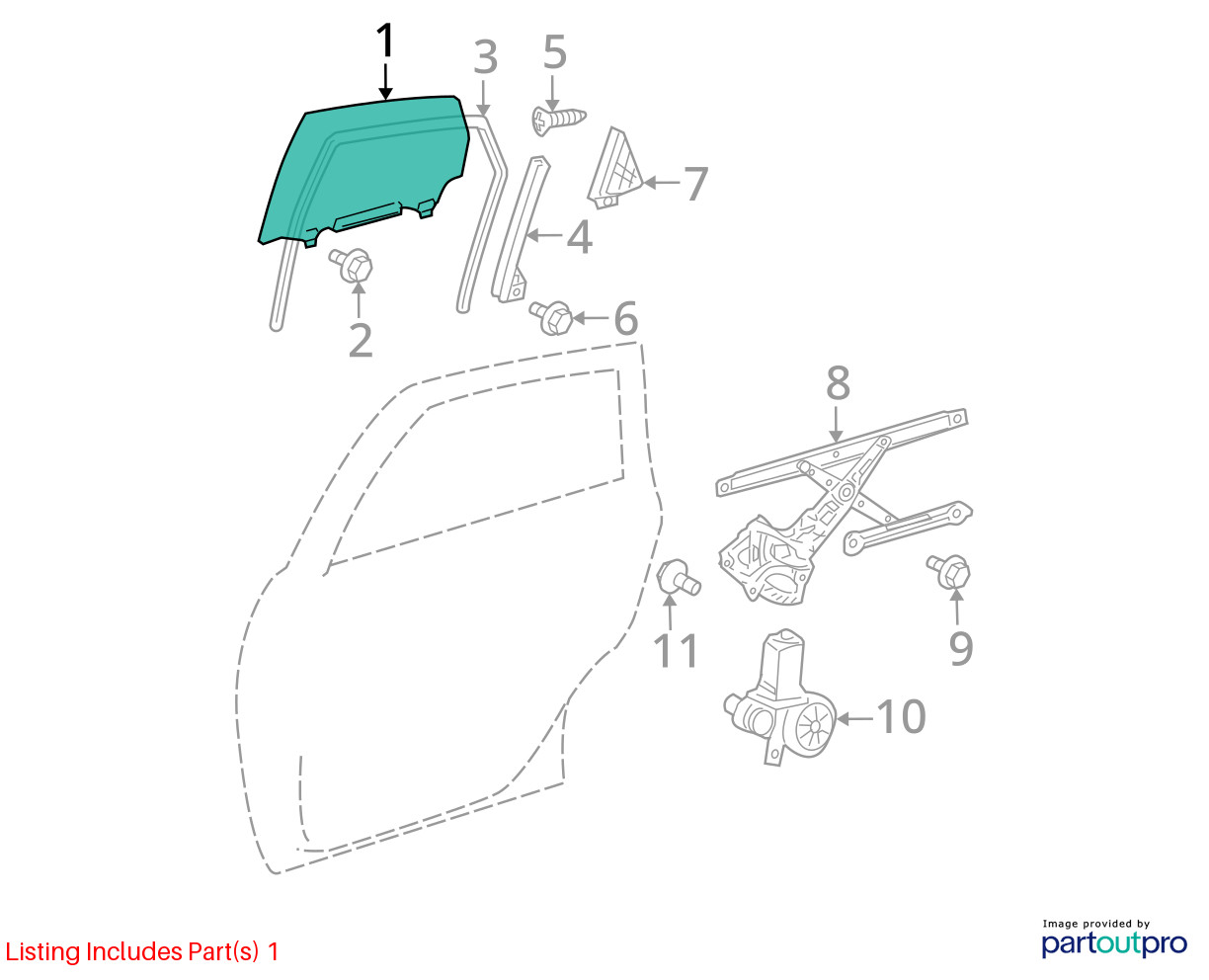 1
3
5
7
4
2
6
8
11
9
10

Listing Includes Part(s) 1

Image provided by
partoutpro