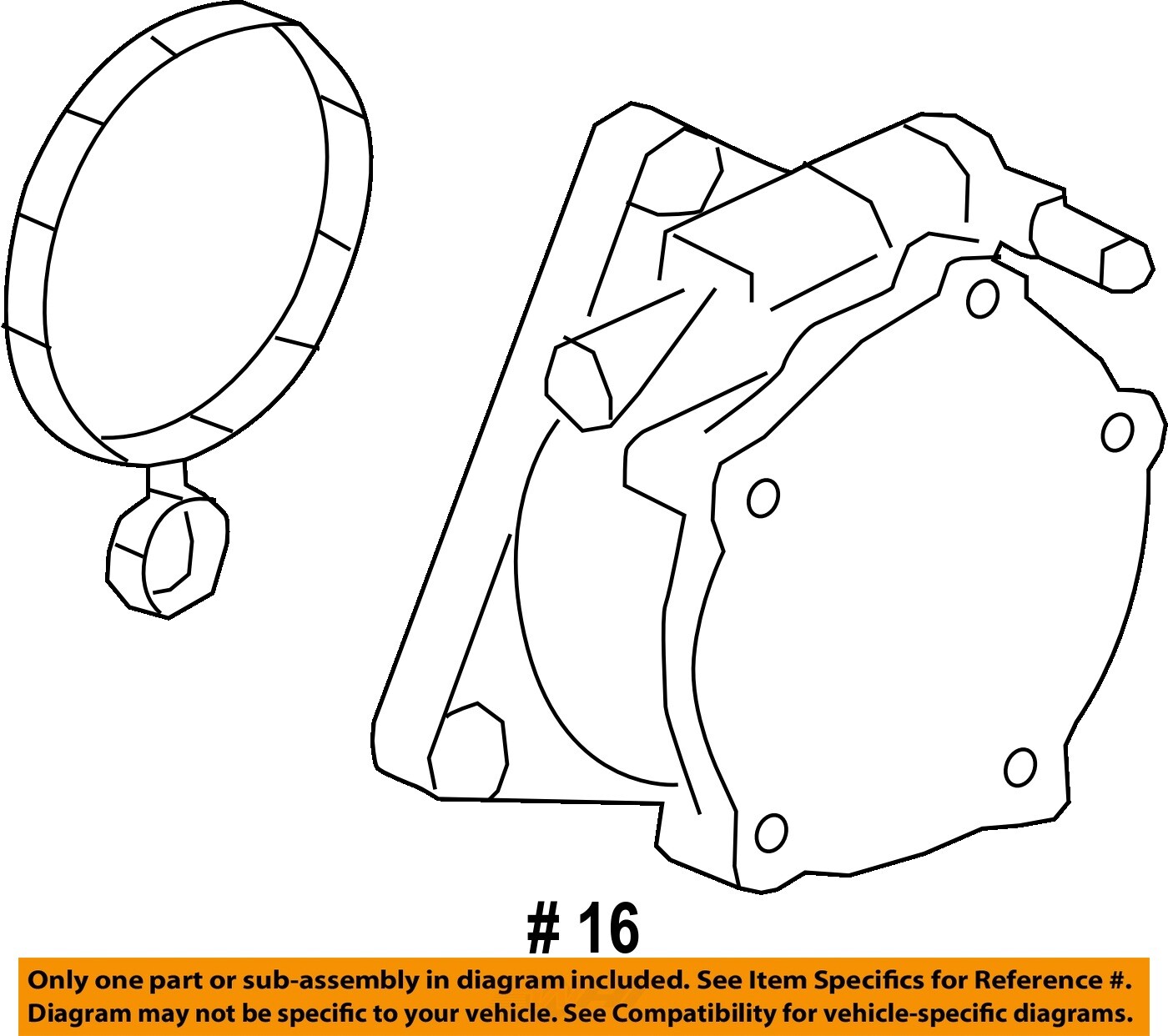 # 16

Only one part or sub-assembly in diagram included. See Item Specifics for Reference #. Diagram may not be specific to your vehicle. See Compatibility for vehicle-specific diagrams.