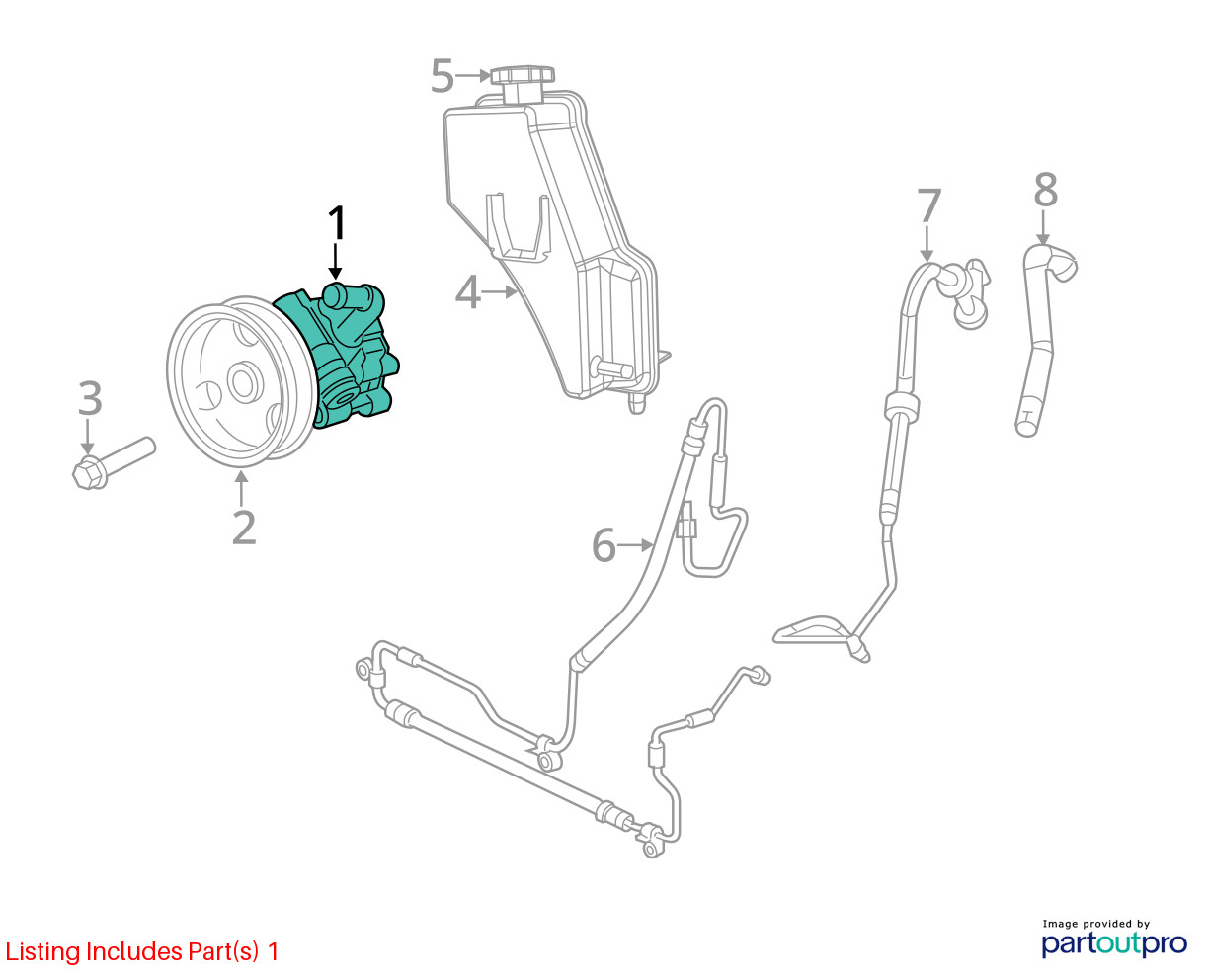 5

1

4

7

8

3

2

6

Listing Includes Part(s) 1

Image provided by
partoutpro