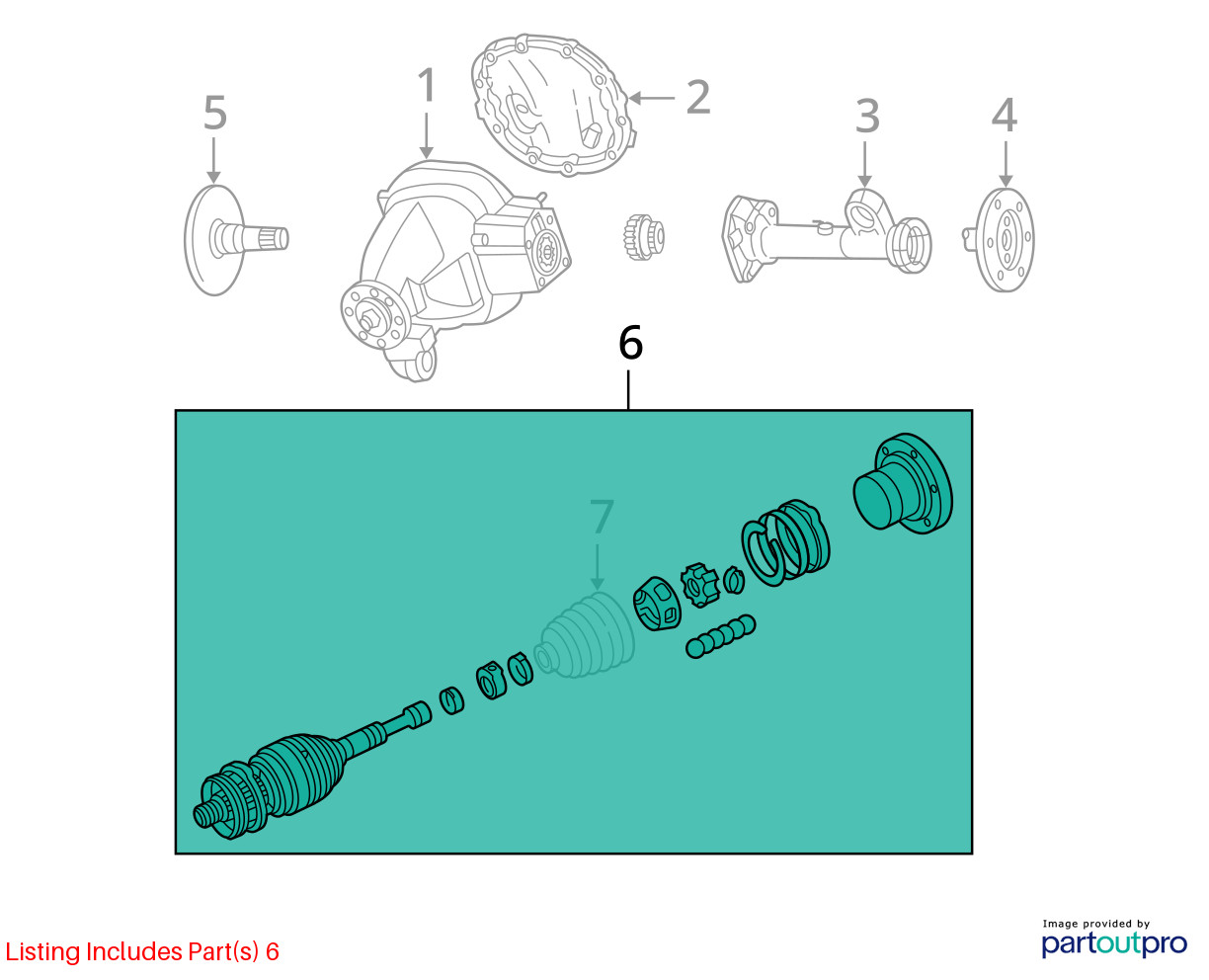 5
1
2
3
4
6
7

Listing Includes Part(s) 6

Image provided by
partoutpro