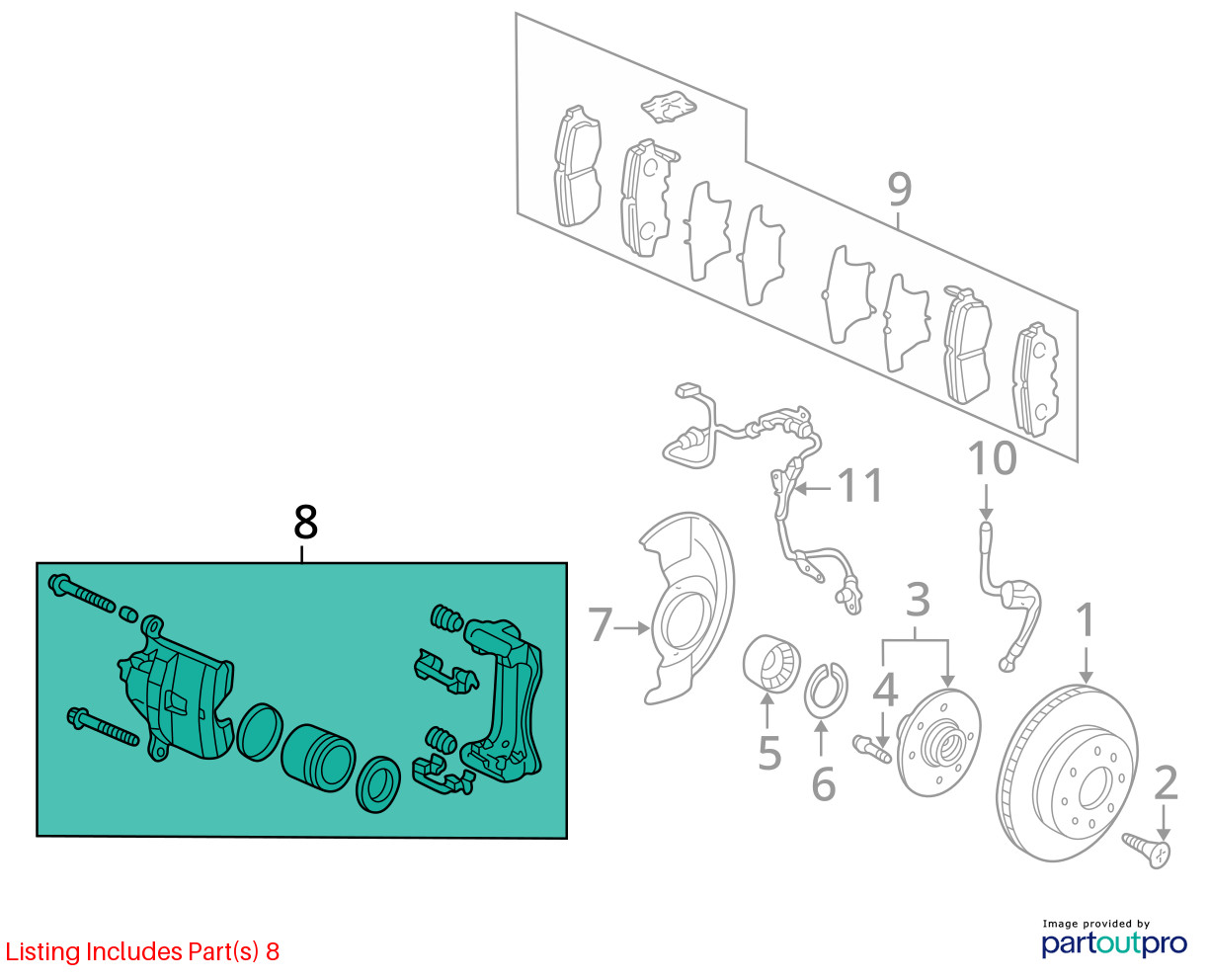 9
10
11
8
7
3
1
4
5
6
2
Listing Includes Part(s) 8
Image provided by
partoutpro