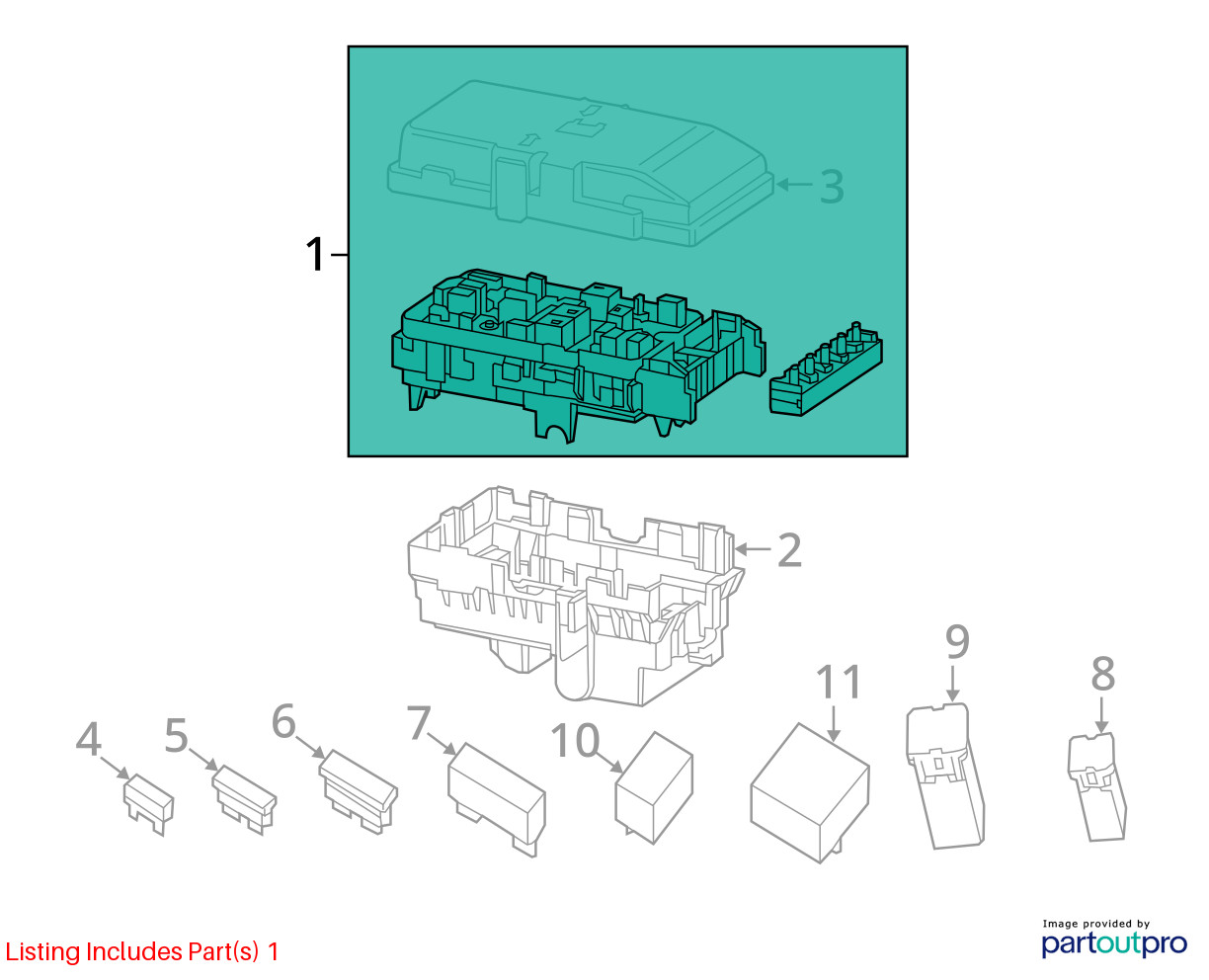 1
3
2
9
8
11
4
5
6
7
10

Listing Includes Part(s) 1

Image provided by
partoutpro