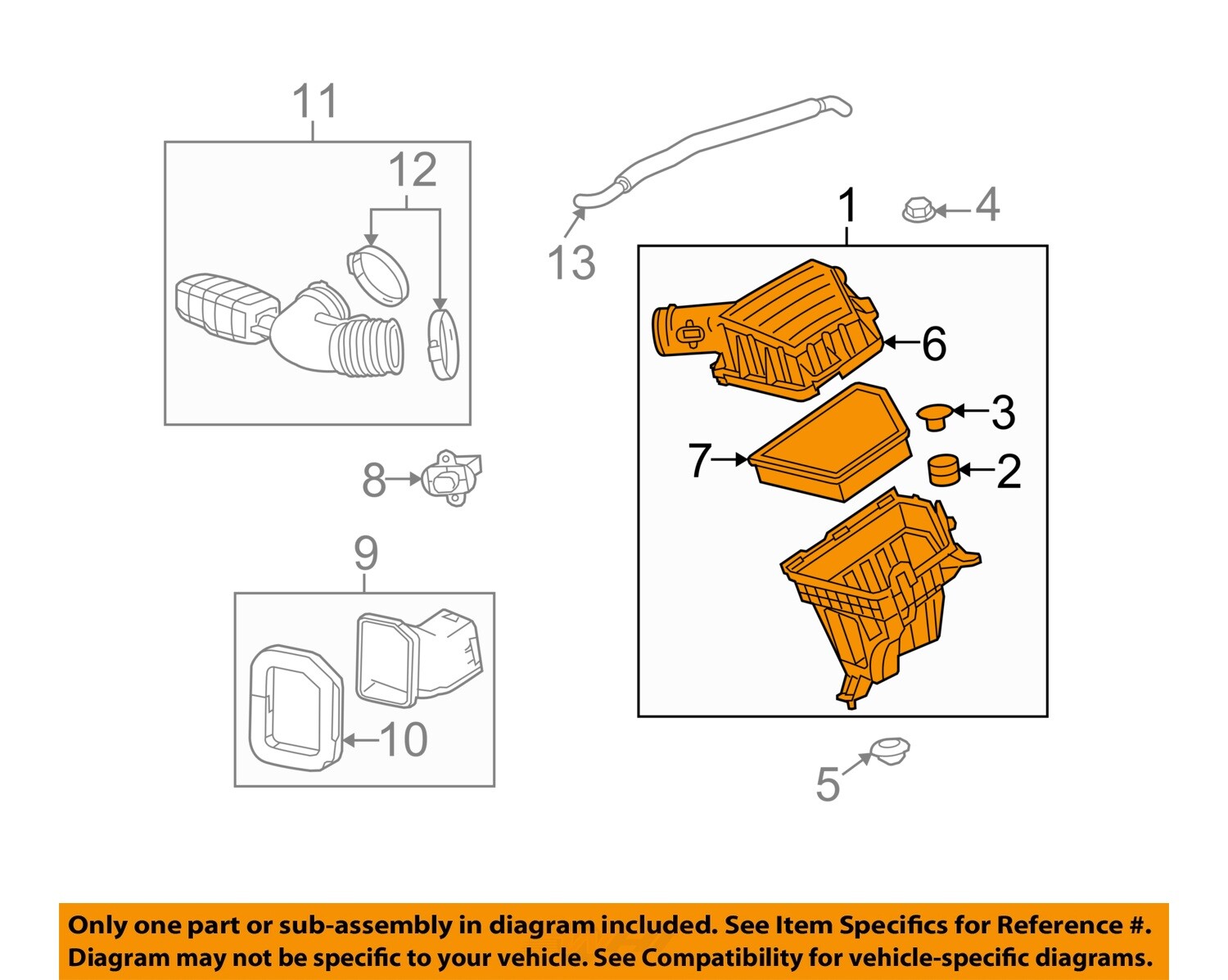 11
12
13
1
4
6
3
7
2
8
9
10
5

Only one part or sub-assembly in diagram included. See Item Specifics for Reference #.
Diagram may not be specific to your vehicle. See Compatibility for vehicle-specific diagrams.