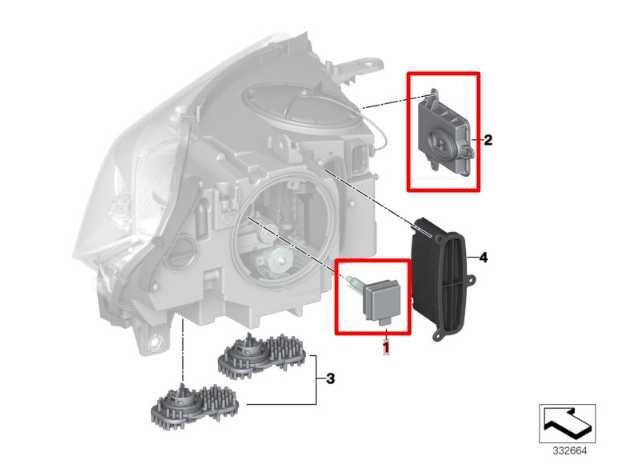 2
4
1
3
332664