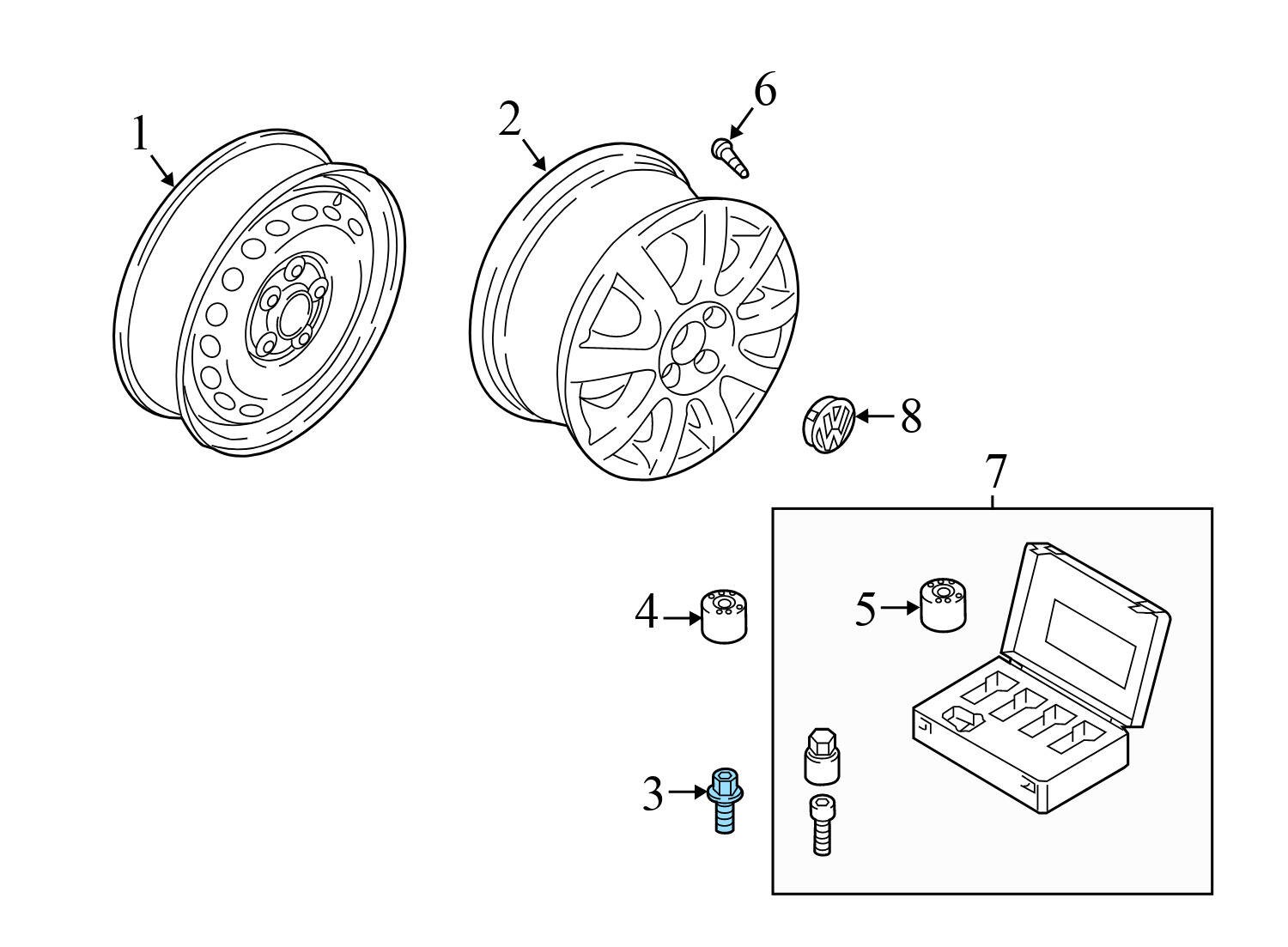 1
2
6
8
7
4
5
3