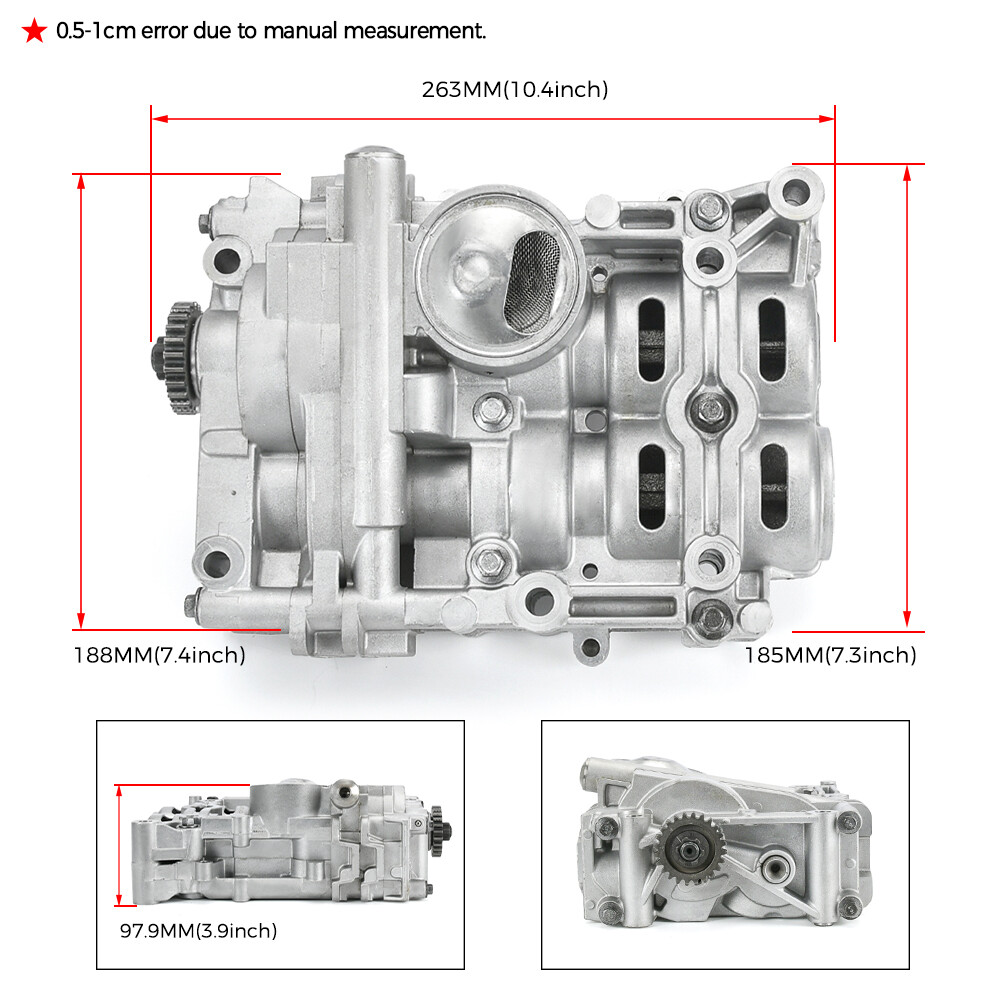 ★ 0.5-1cm error due to manual measurement.

263MM(10.4inch)

188MM(7.4inch)

185MM(7.3inch)

97.9MM(3.9inch)