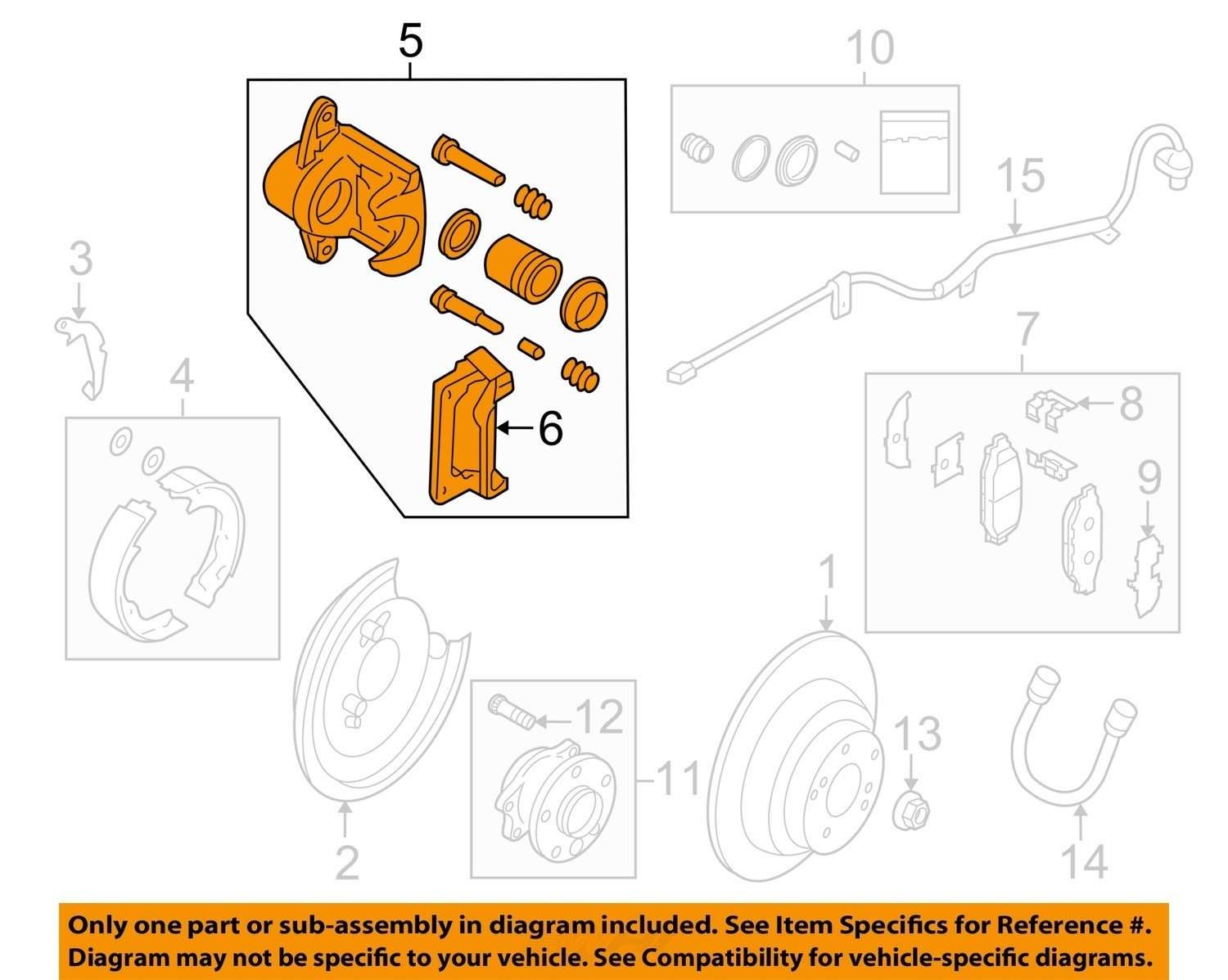 5

10

15

3

4

6

7

8

9

1

12

11

13

2

14

Only one part or sub-assembly in diagram included. See Item Specifics for Reference #. Diagram may not be specific to your vehicle. See Compatibility for vehicle-specific diagrams.