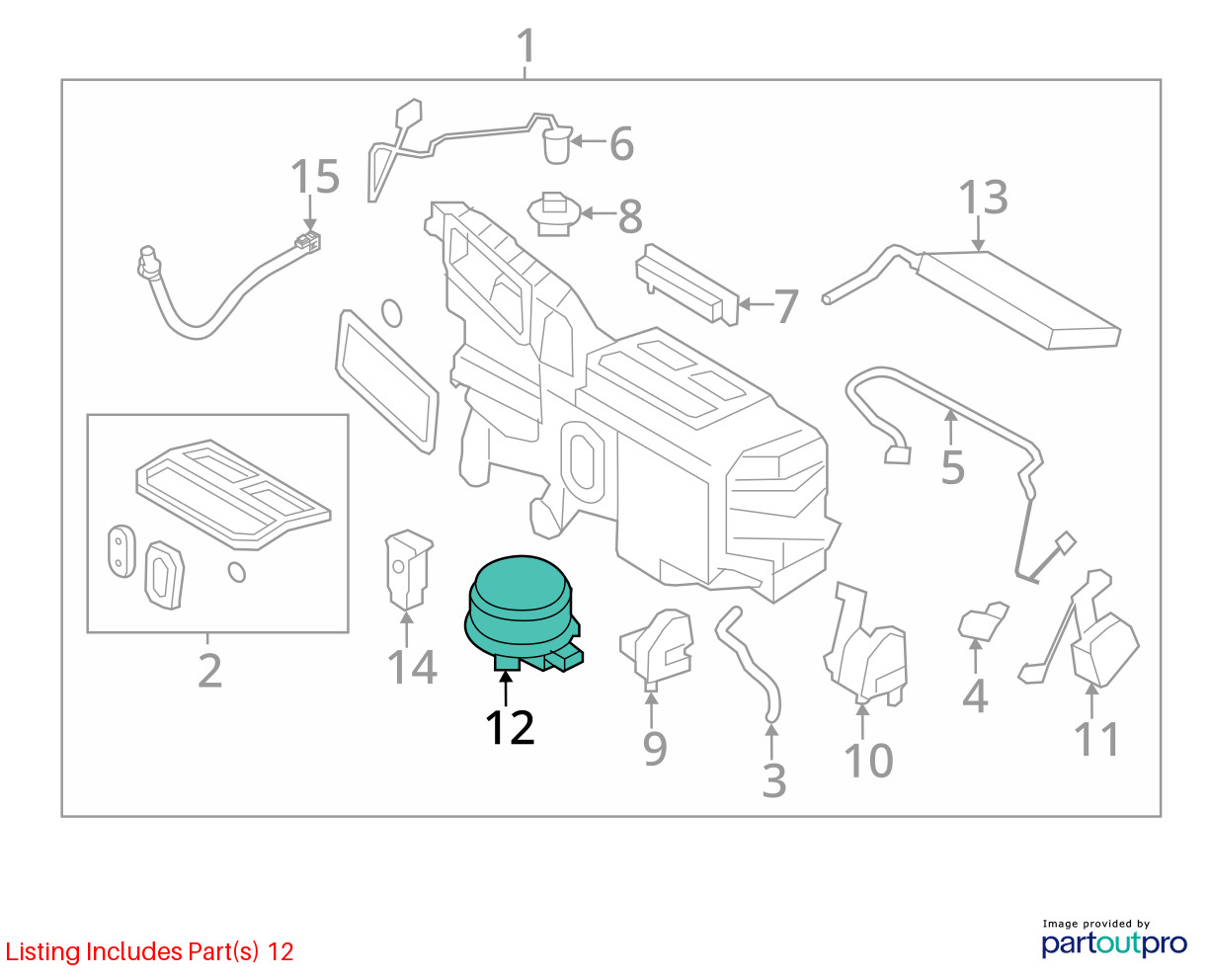 1
6
15
8
13
7
5
2
14
12
9
3
10
4
11

Listing Includes Part(s) 12

Image provided by
partoutpro