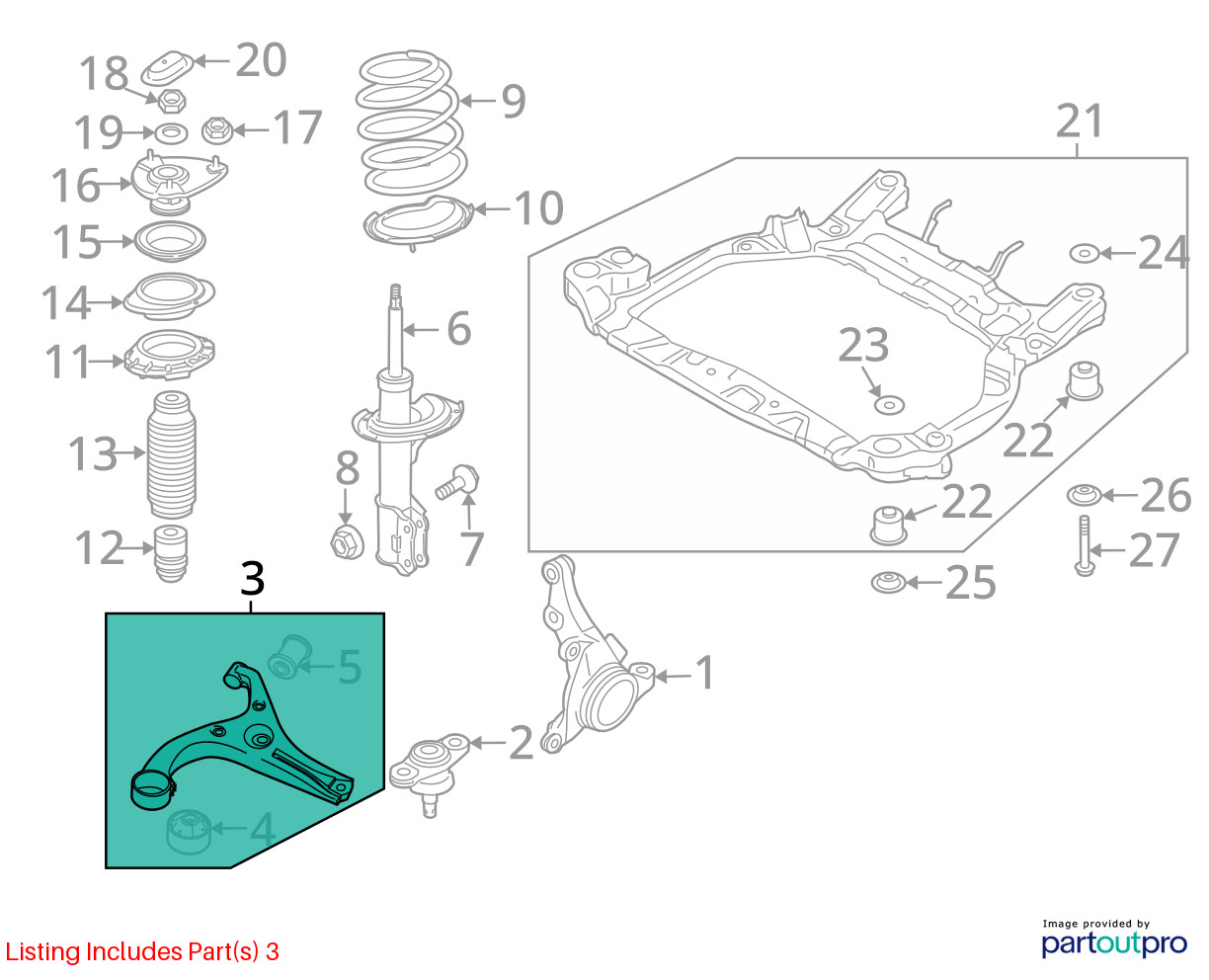 18
20
19
17
16
15
14
11
13
12
9
10
6
8
7
21
24
23
22
22
26
27
25
3
5
4
1
2

Listing Includes Part(s) 3

Image provided by
partoutpro