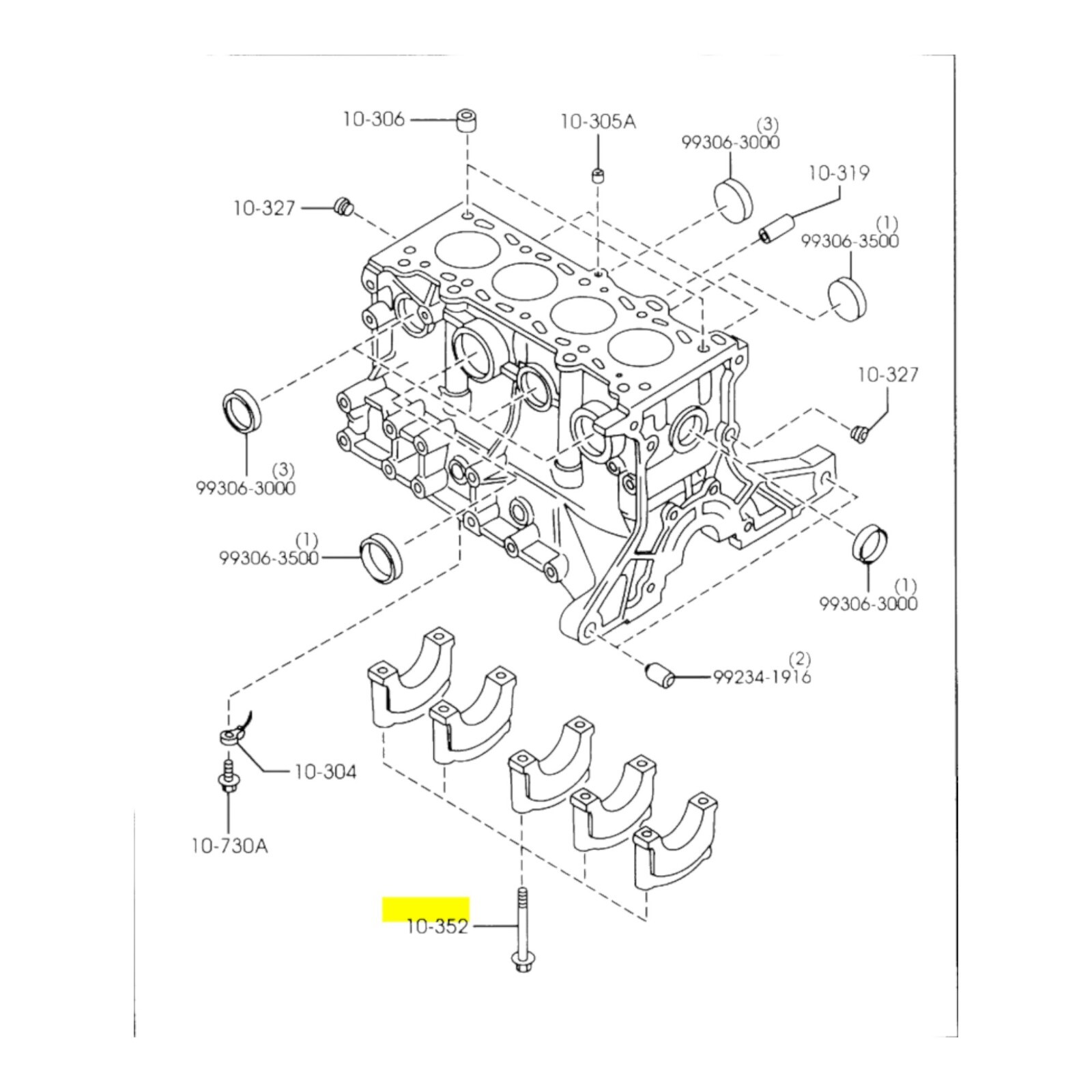 10-306

10-305A

(3)
99306-3000

10-319

10-327

(1)
99306-3500

10-327

(3)
99306-3000

(1)
99306-3500

(1)
99306-3000

(2)
99234-1916

10-304

10-730A

10-352