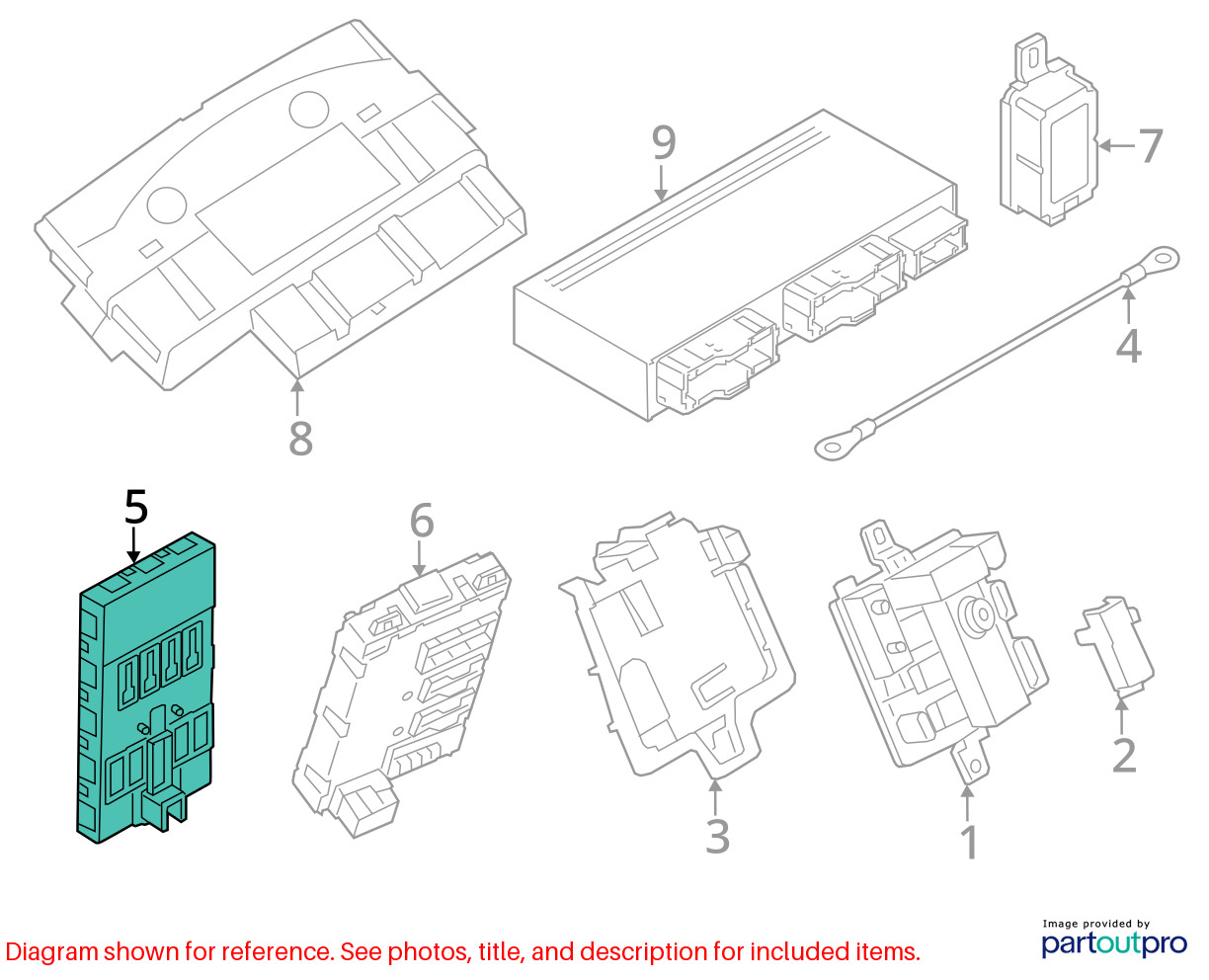 9

7

4

8

5

6

3

1

2

Diagram shown for reference. See photos, title, and description for included items.

Image provided by
partoutpro