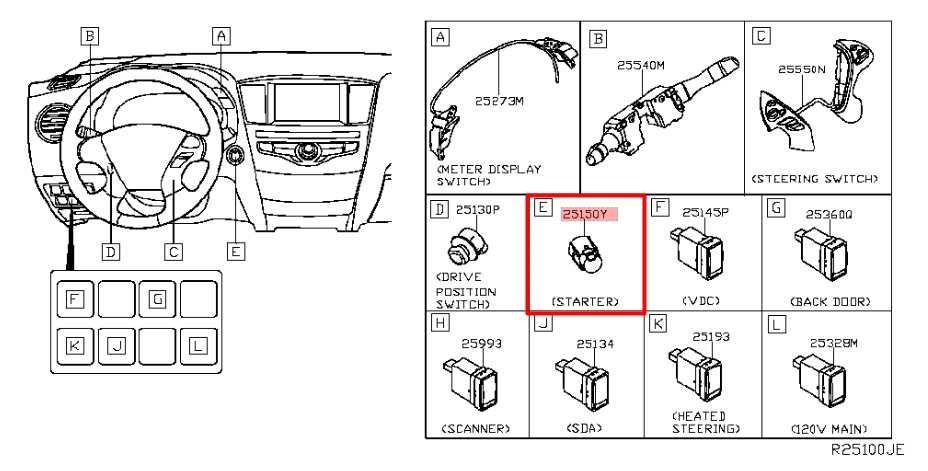 B
A
D
C
E
F
G
K
J
L

A
25273M
(METER DISPLAY SWITCH)

B
25540M

C
25550N
(STEERING SWITCH)

D
25130P
(DRIVE POSITION SWITCH)

E
25150Y
(STARTER)

F
25145P
(VDC)

G
25360Q
(BACK DOOR)

H
25993
(SCANNER)

J
25134
(SDA)

K
25193
(HEATED STEERING)

L
25328M
(120V MAIN)

R25100JE