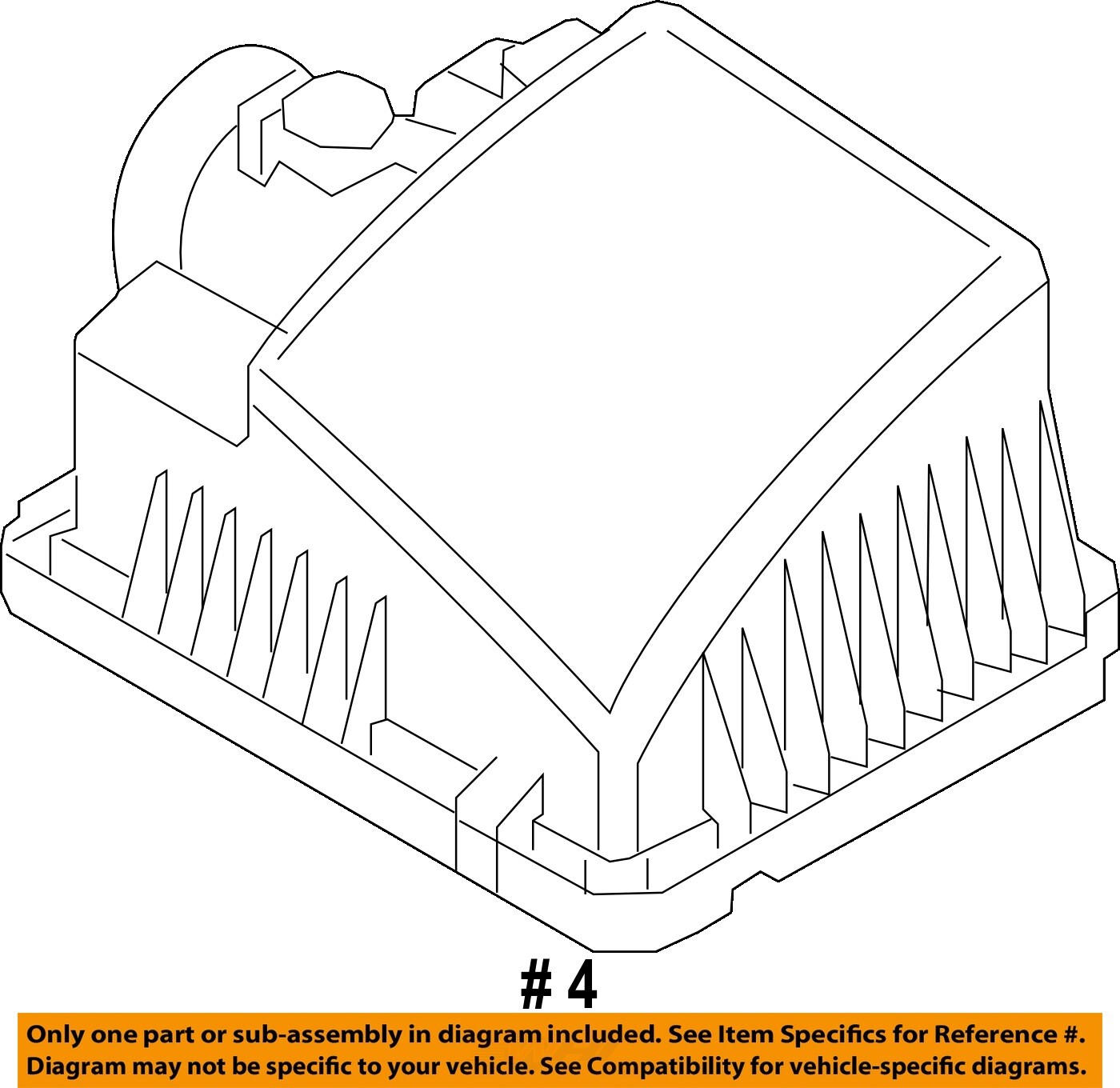 # 4

Only one part or sub-assembly in diagram included. See Item Specifics for Reference #. Diagram may not be specific to your vehicle. See Compatibility for vehicle-specific diagrams.