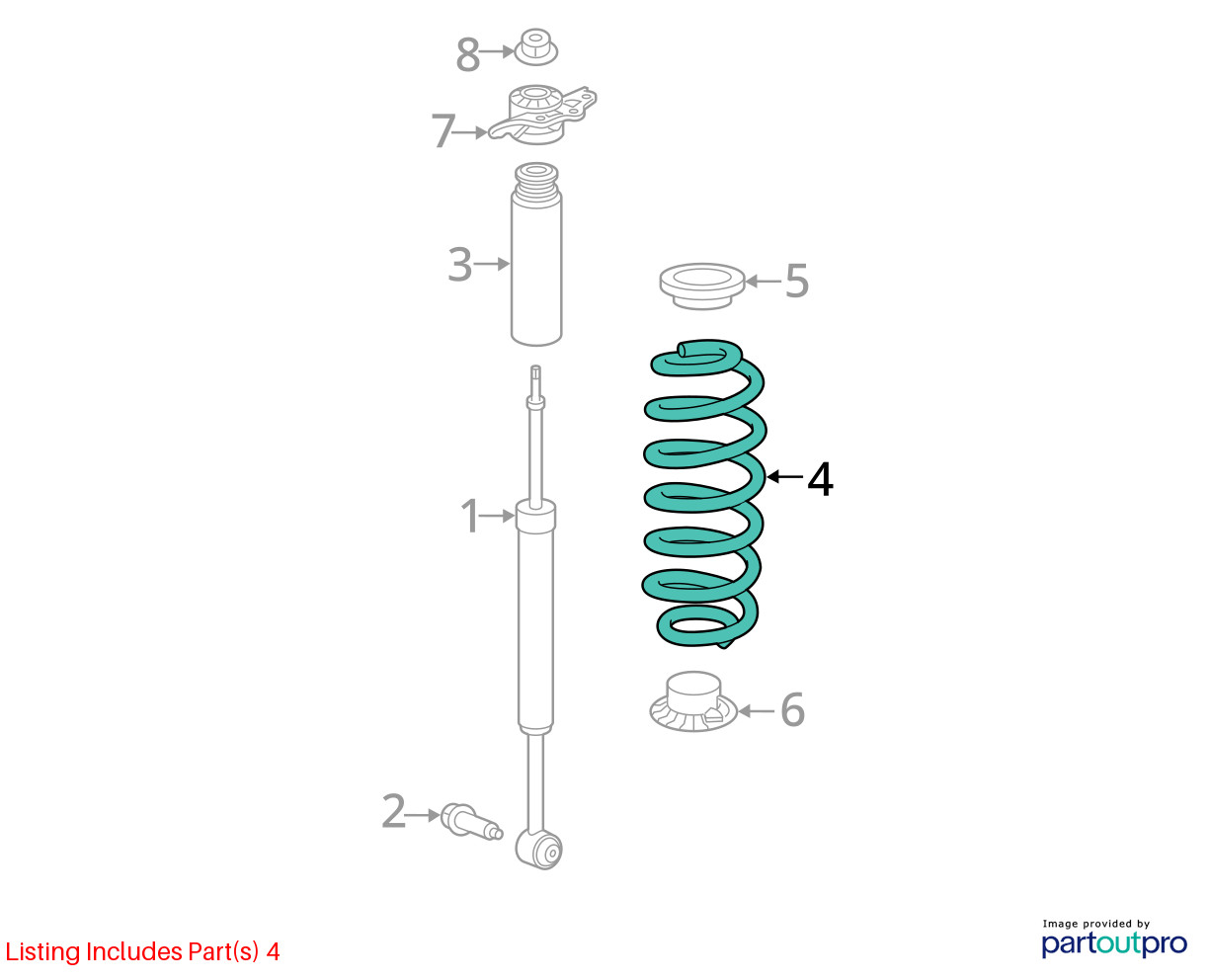 8
7
3
5
4
1
6
2

Listing Includes Part(s) 4

Image provided by
partoutpro