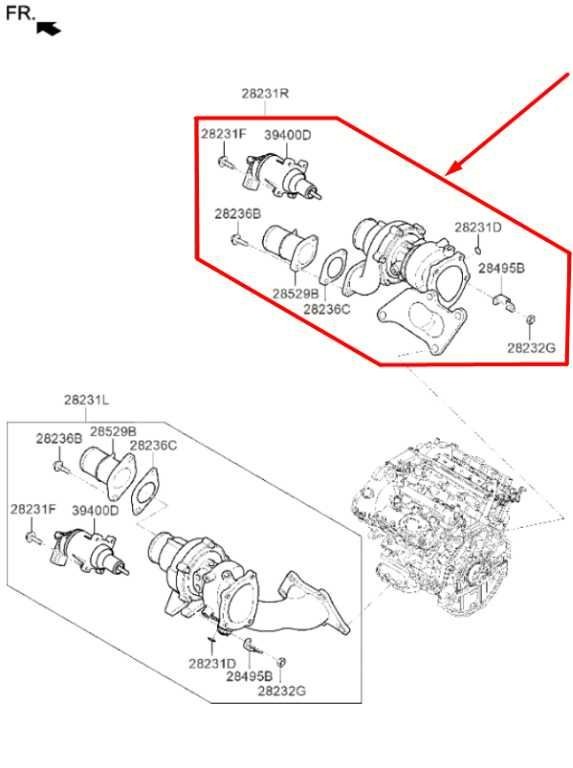 FR.

28231R

28231F

39400D

28236B

28231D

28495B

28529B

28236C

28232G

28231L

28236B

28529B

28236C

28231F

39400D

28231D

28495B

28232G