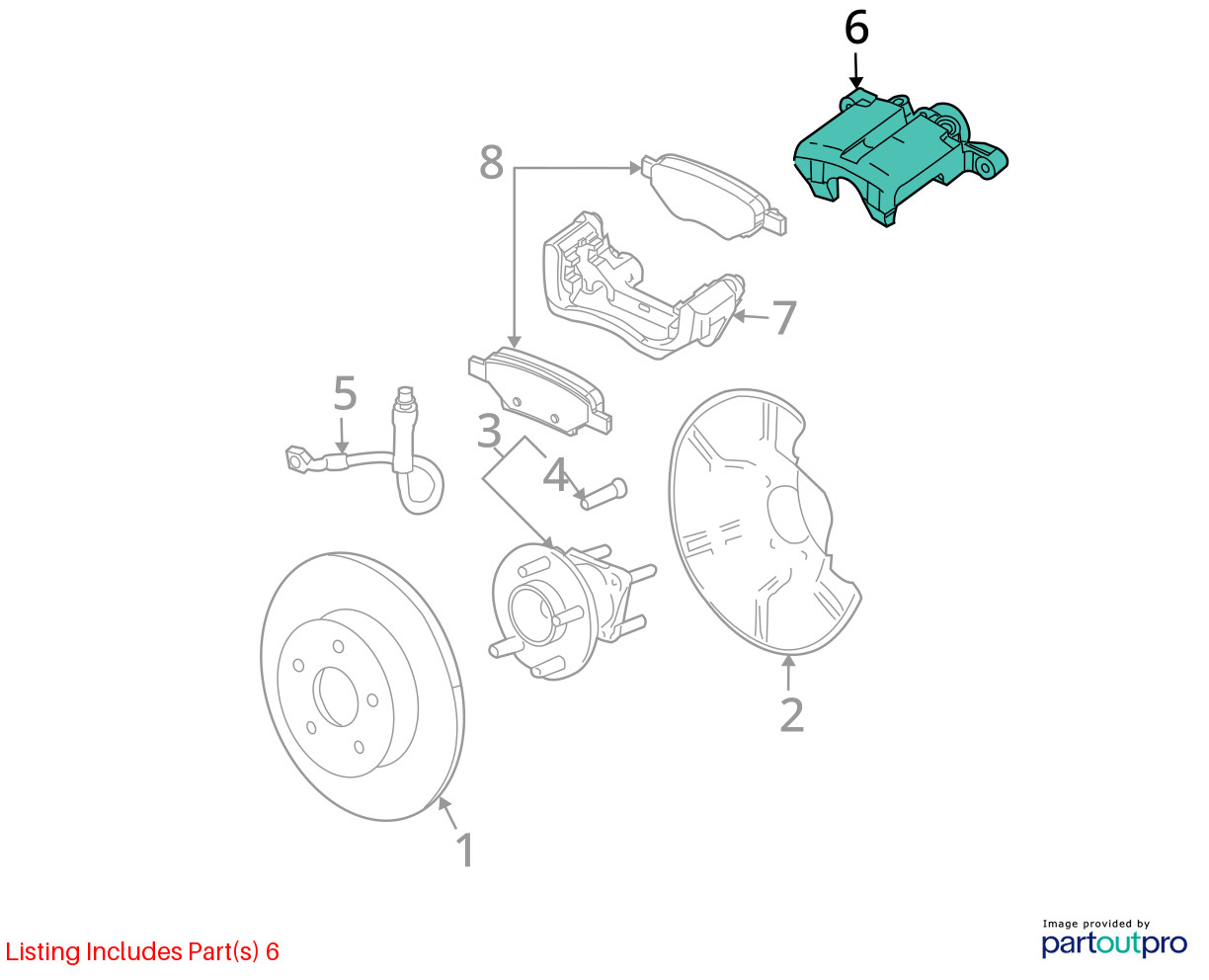 6
8
7
5
3
4
2
1
Listing Includes Part(s) 6
Image provided by
partoutpro