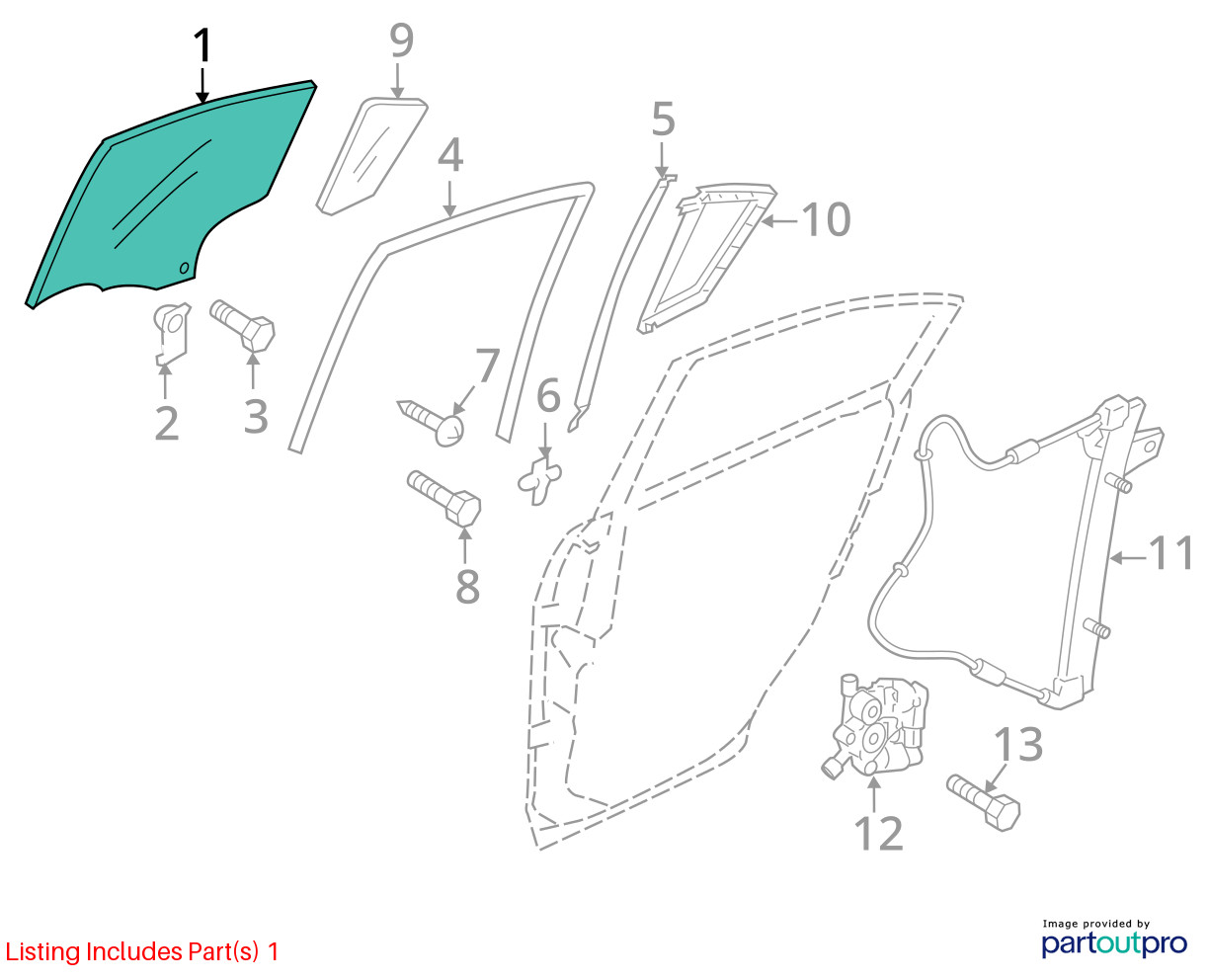 1
9
4
5
10
2
3
7
6
8
11
12
13

Listing Includes Part(s) 1

Image provided by
partoutpro