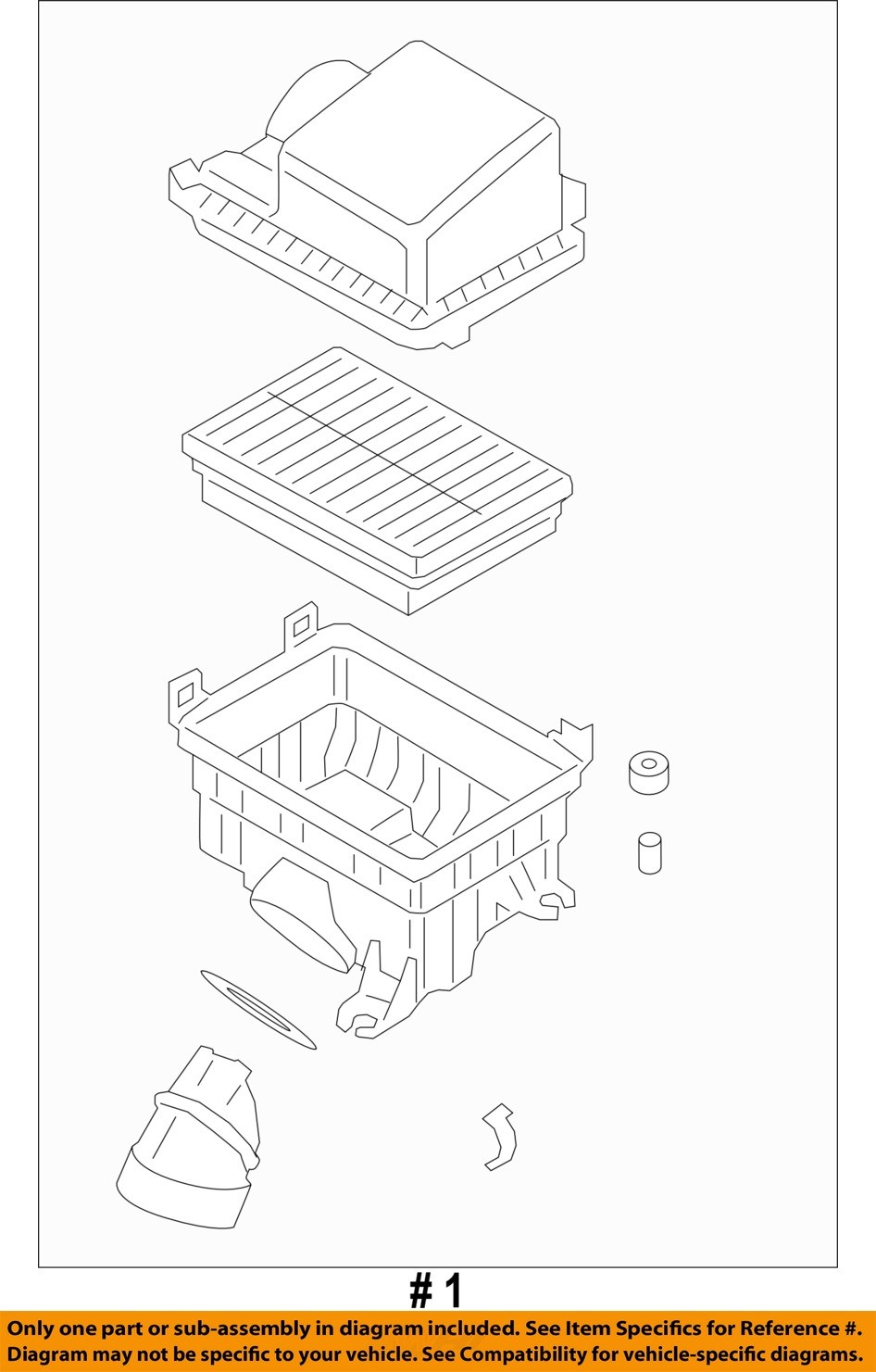 # 1

Only one part or sub-assembly in diagram included. See Item Specifics for Reference #.
Diagram may not be specific to your vehicle. See Compatibility for vehicle-specific diagrams.