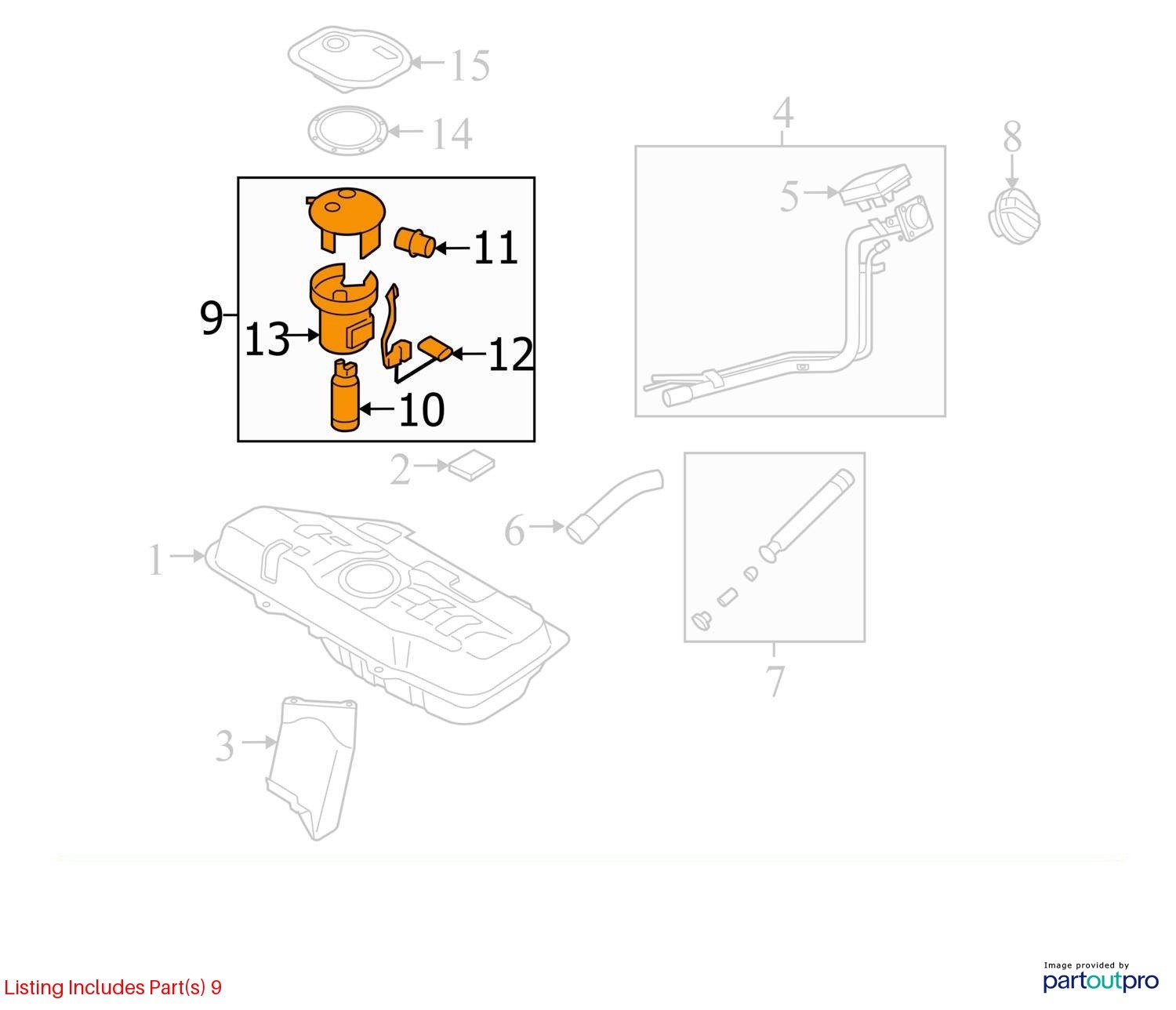 15
14
4
8
5
11
9
13
12
10
2
6
1
7
3

Listing Includes Part(s) 9

Image provided by
partoutpro