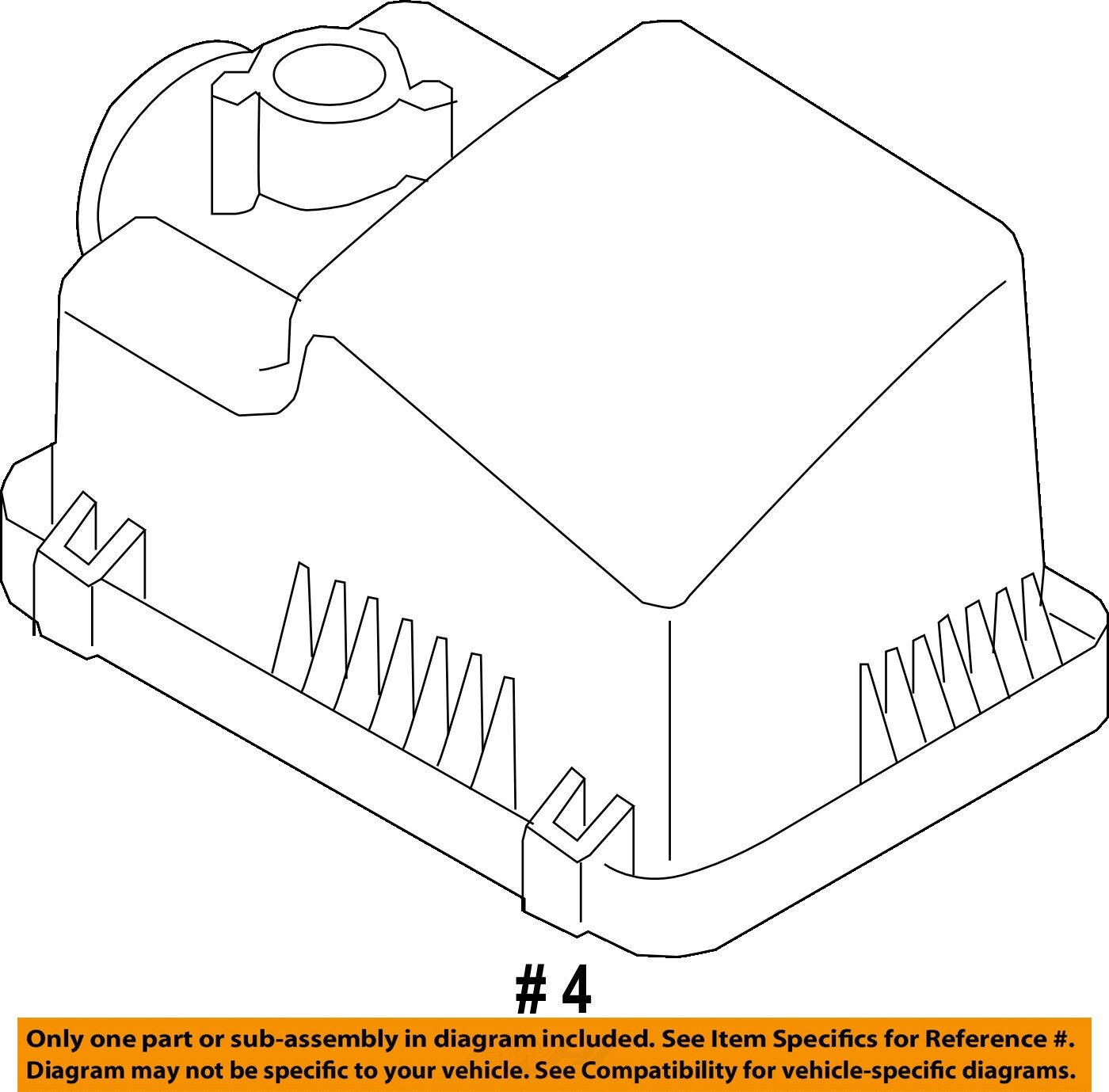 # 4

Only one part or sub-assembly in diagram included. See Item Specifics for Reference #.
Diagram may not be specific to your vehicle. See Compatibility for vehicle-specific diagrams.