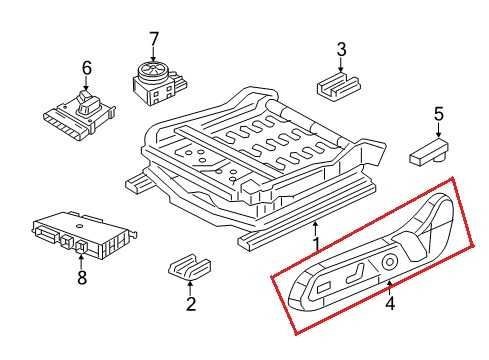 7
6
3
5
1
8
2
4