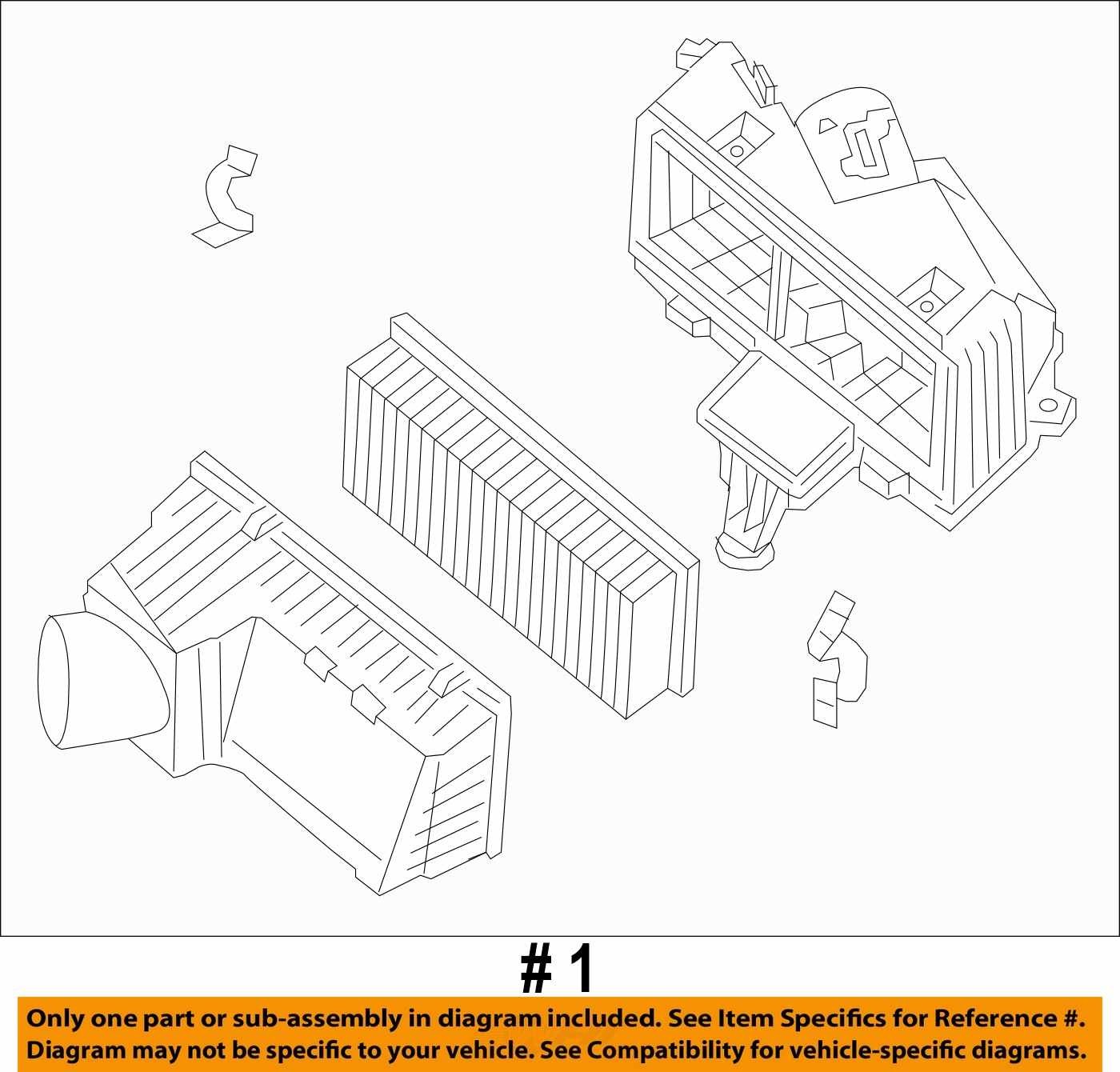 # 1

Only one part or sub-assembly in diagram included. See Item Specifics for Reference #. Diagram may not be specific to your vehicle. See Compatibility for vehicle-specific diagrams.