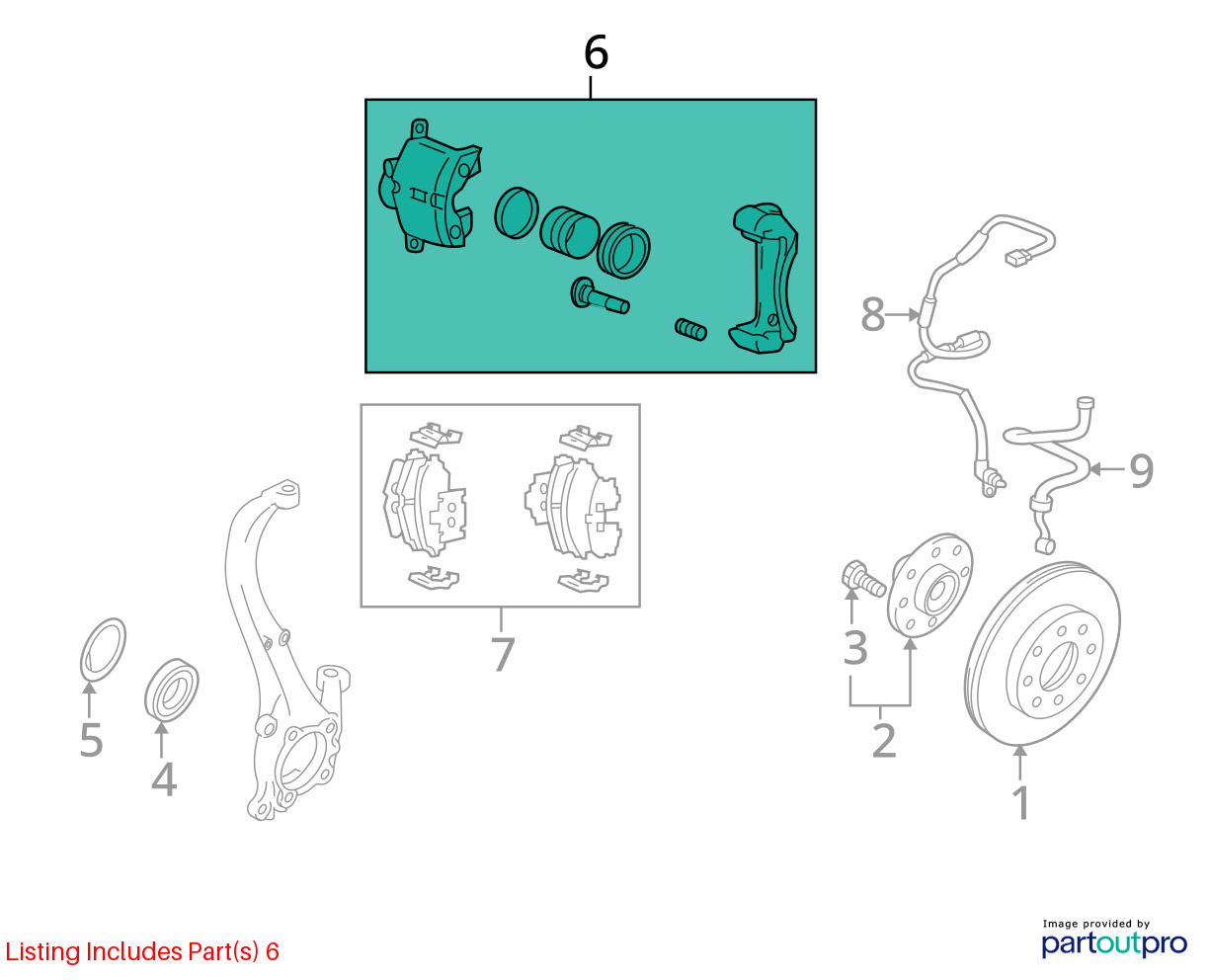 6

8

9

7

3

2

1

5

4

Listing Includes Part(s) 6

Image provided by
partoutpro