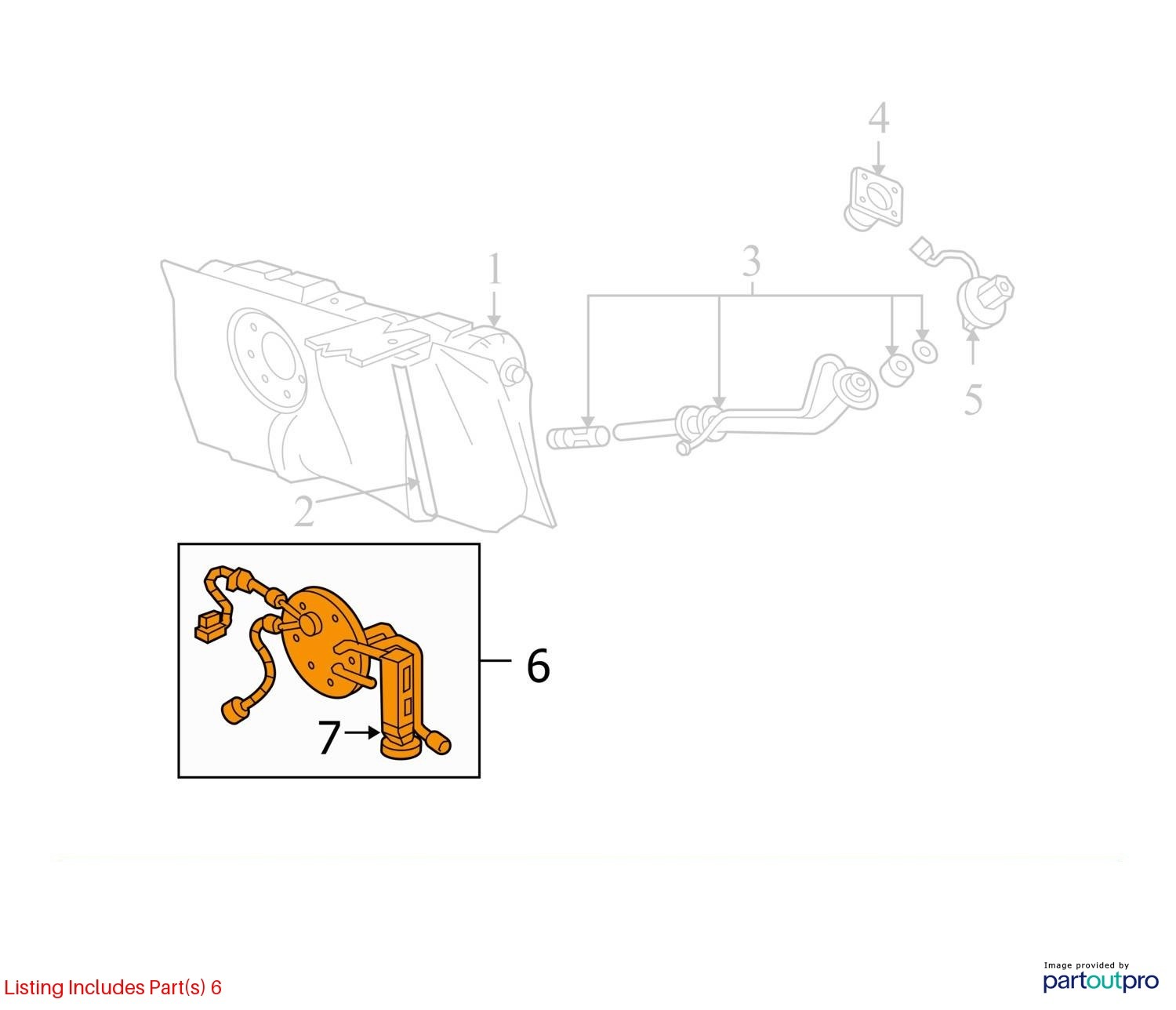 4
1
3
5
2
6
7
Listing Includes Part(s) 6
Image provided by
partoutpro