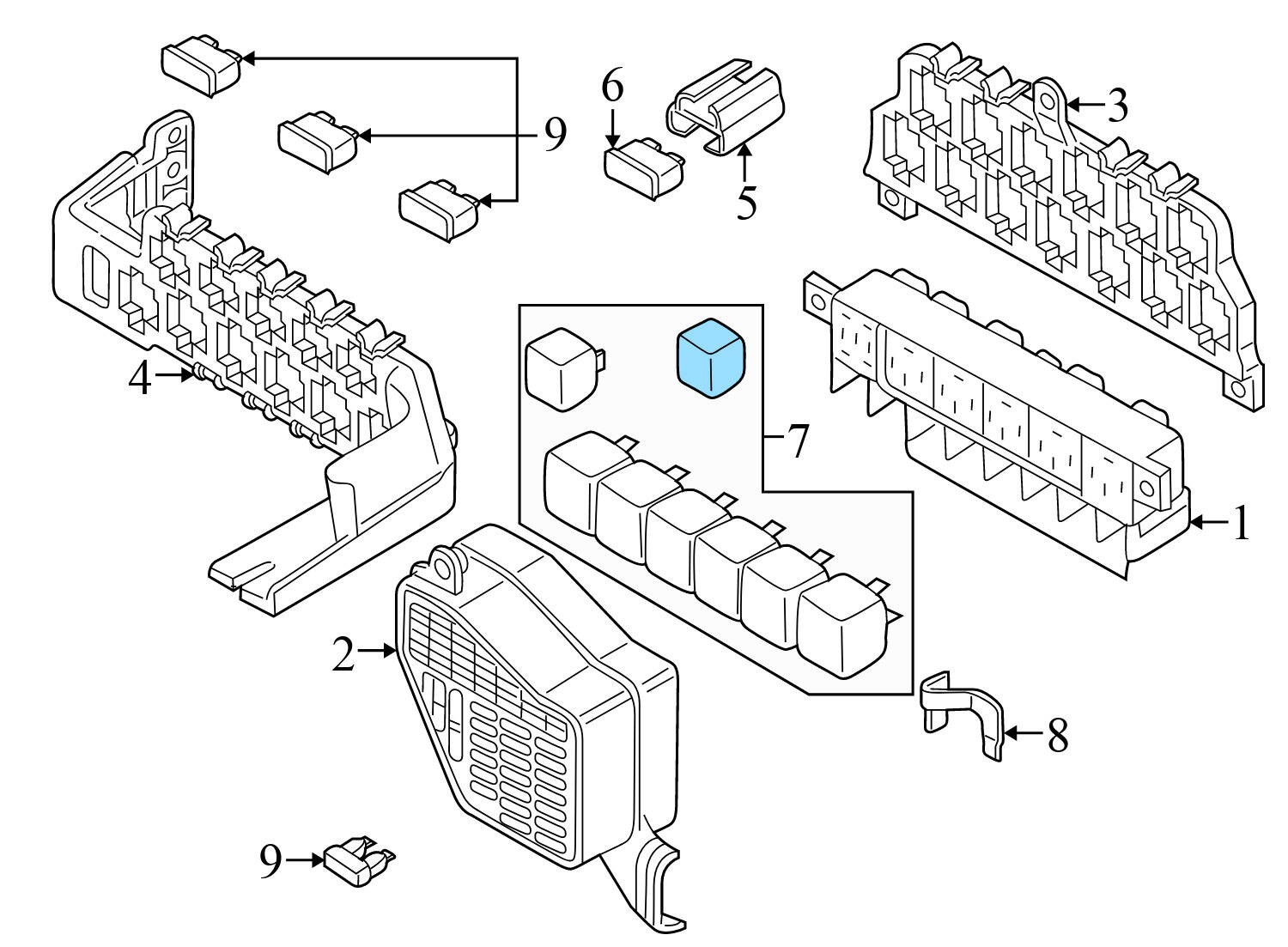 9
6
5
3
4
7
1
2
8
9