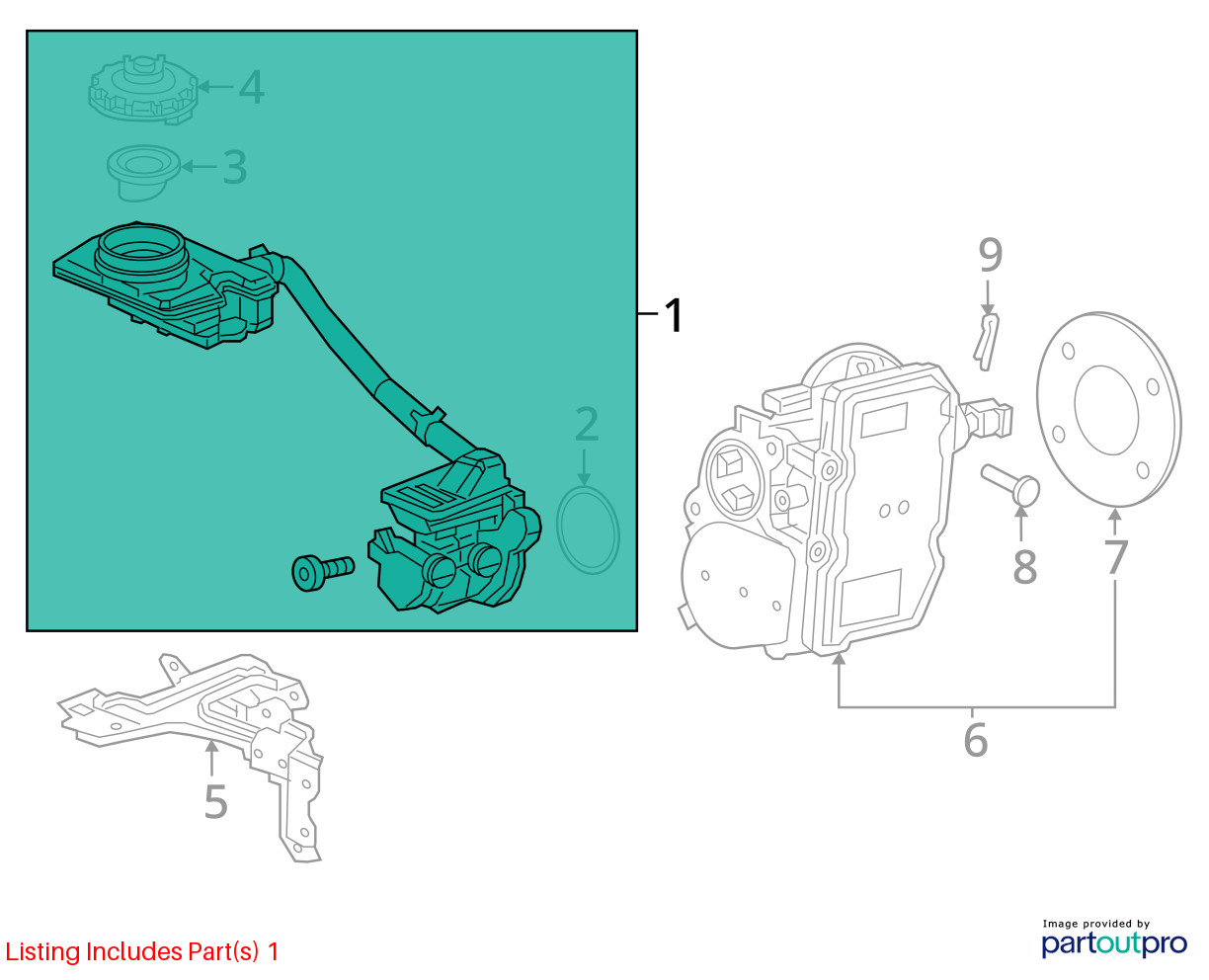 4
3
1
2
9
8
7
6
5
Listing Includes Part(s) 1
Image provided by
partoutpro